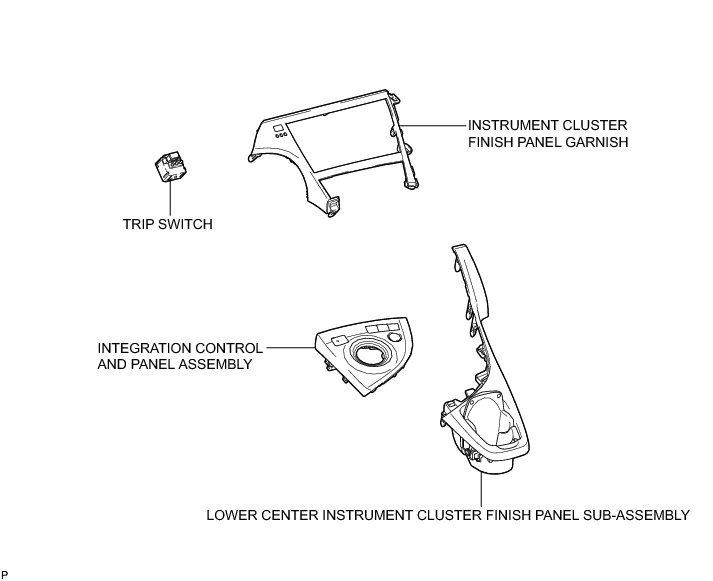 INSTRUMENT CLUSTER FINISH PANEL GARNISH

TRIP SWITCH

INTEGRATION CONTROL AND PANEL ASSEMBLY

LOWER CENTER INSTRUMENT CLUSTER FINISH PANEL SUB-ASSEMBLY

P