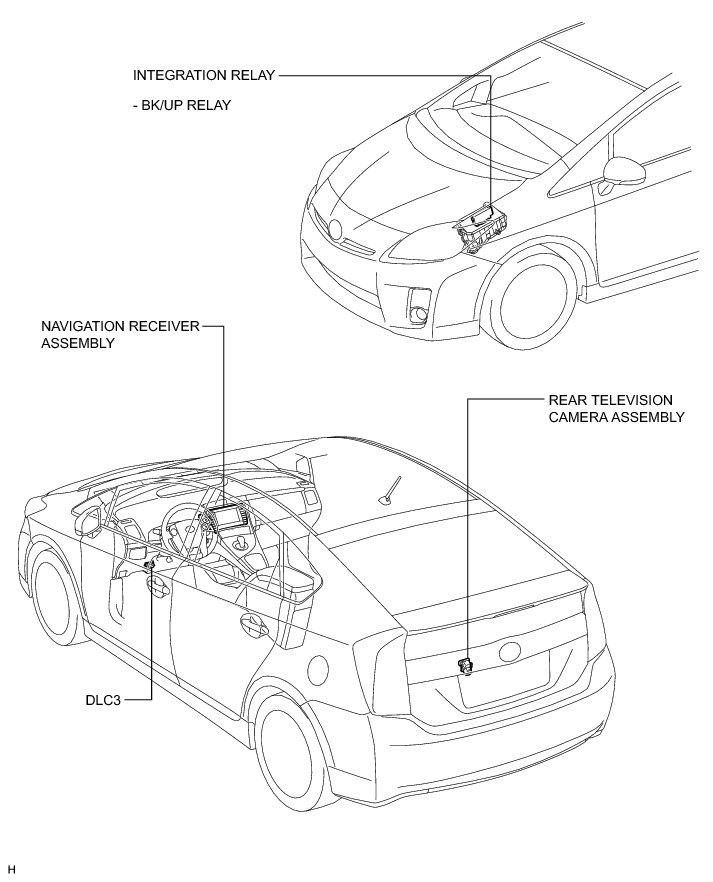 INTEGRATION RELAY

- BK/UP RELAY

NAVIGATION RECEIVER ASSEMBLY

REAR TELEVISION CAMERA ASSEMBLY

DLC3

H