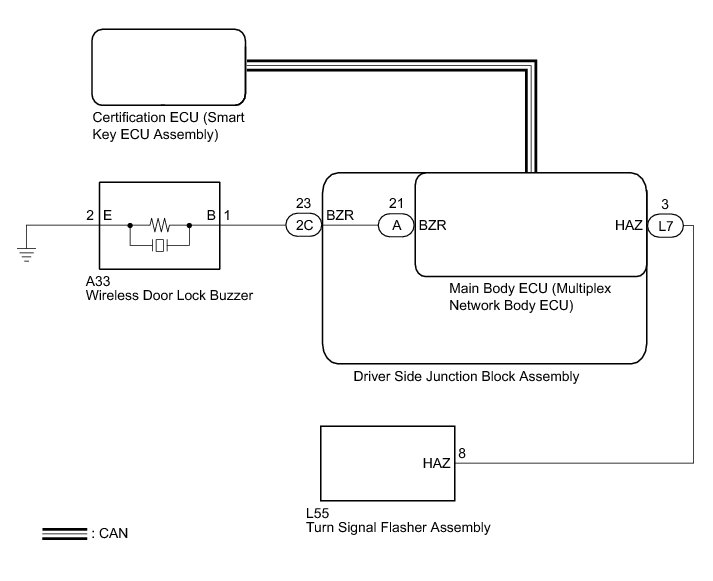 Certification ECU (Smart Key ECU Assembly)

2 E

B 1

A33
Wireless Door Lock Buzzer

23
2C
BZR

21
A
BZR

HAZ
3
L7

Main Body ECU (Multiplex Network Body ECU)

Driver Side Junction Block Assembly

HAZ
8

L55
Turn Signal Flasher Assembly

: CAN