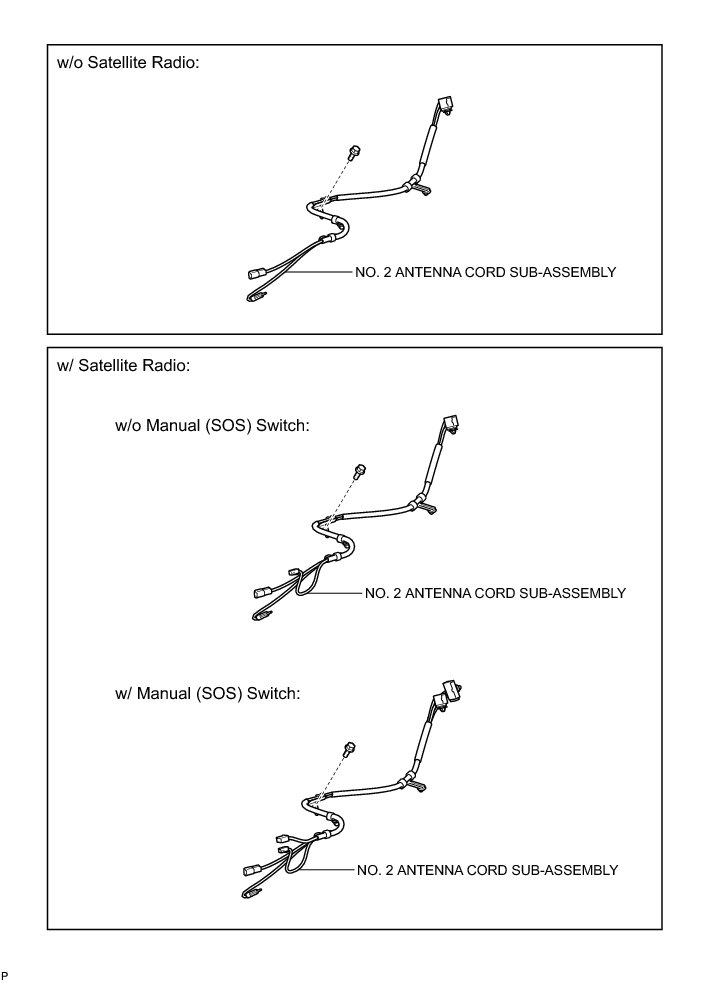 w/o Satellite Radio:

NO. 2 ANTENNA CORD SUB-ASSEMBLY

w/ Satellite Radio:

w/o Manual (SOS) Switch:

NO. 2 ANTENNA CORD SUB-ASSEMBLY

w/ Manual (SOS) Switch:

NO. 2 ANTENNA CORD SUB-ASSEMBLY

P