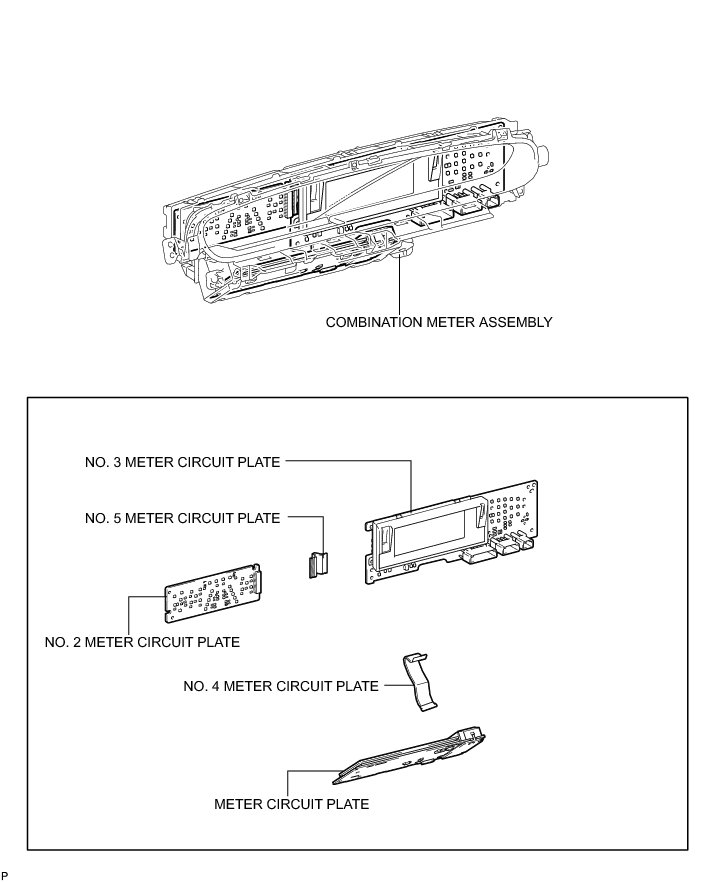 COMBINATION METER ASSEMBLY

NO. 3 METER CIRCUIT PLATE

NO. 5 METER CIRCUIT PLATE

NO. 2 METER CIRCUIT PLATE

NO. 4 METER CIRCUIT PLATE

METER CIRCUIT PLATE

P