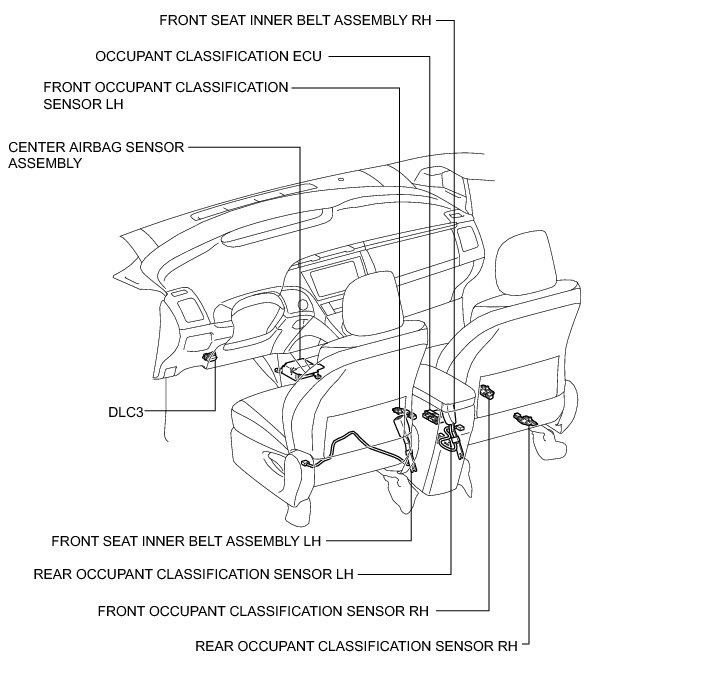 FRONT SEAT INNER BELT ASSEMBLY RH

OCCUPANT CLASSIFICATION ECU

FRONT OCCUPANT CLASSIFICATION SENSOR LH

CENTER AIRBAG SENSOR ASSEMBLY

DLC3

FRONT SEAT INNER BELT ASSEMBLY LH

REAR OCCUPANT CLASSIFICATION SENSOR LH

FRONT OCCUPANT CLASSIFICATION SENSOR RH

REAR OCCUPANT CLASSIFICATION SENSOR RH