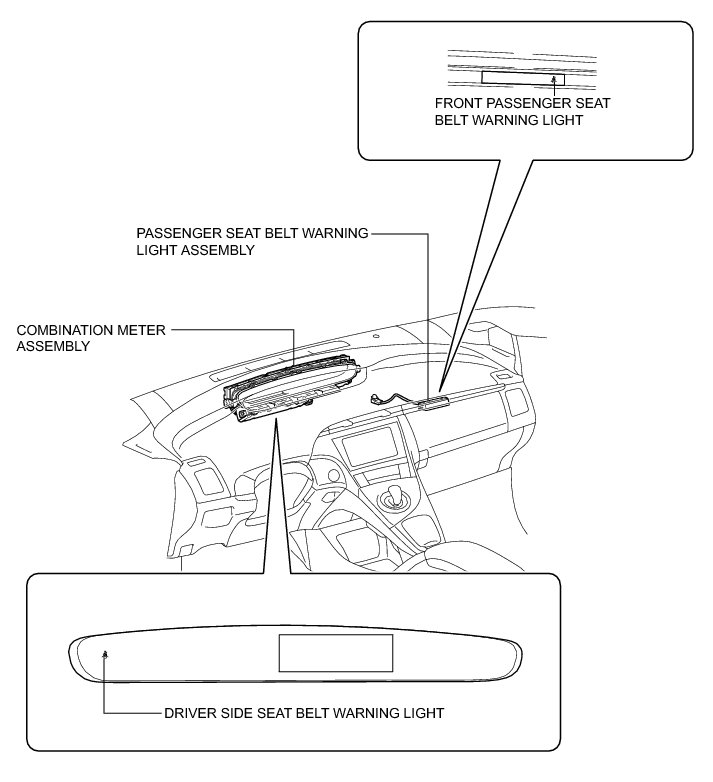 FRONT PASSENGER SEAT BELT WARNING LIGHT

PASSENGER SEAT BELT WARNING LIGHT ASSEMBLY

COMBINATION METER ASSEMBLY

DRIVER SIDE SEAT BELT WARNING LIGHT