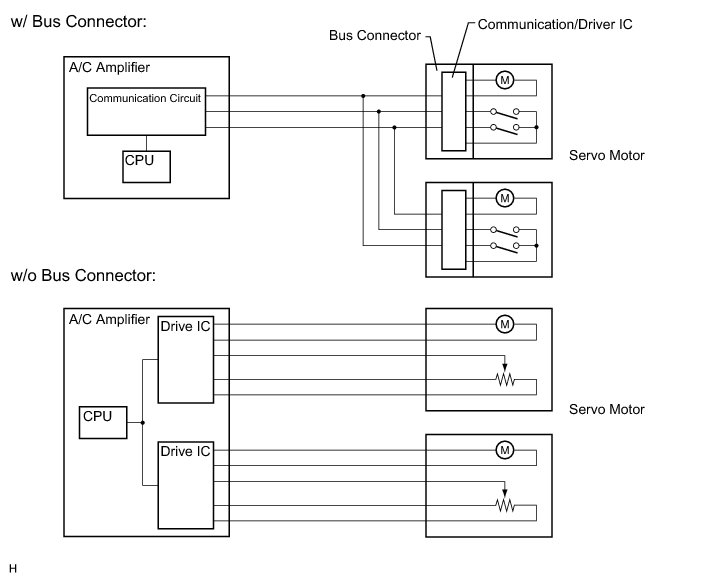 w/ Bus Connector:

Bus Connector

Communication/Driver IC

A/C Amplifier

Communication Circuit

CPU

M

Servo Motor

M

w/o Bus Connector:

A/C Amplifier

Drive IC

CPU

Drive IC

M

Servo Motor

M

H