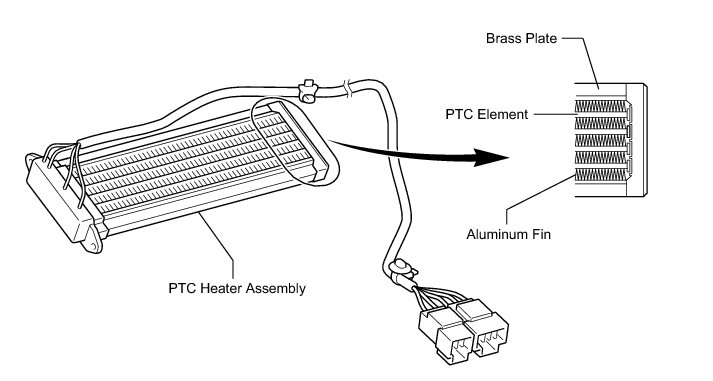 Brass Plate

PTC Element

Aluminum Fin

PTC Heater Assembly