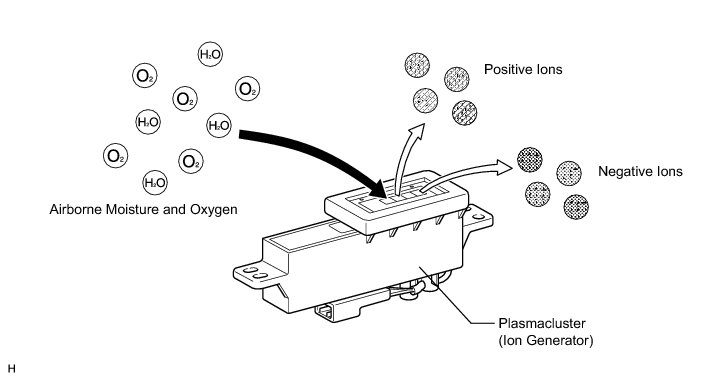 $H_2O$

$O_2$

$O_2$

$O_2$

$H_2O$

$H_2O$

$O_2$

$O_2$

$H_2O$

Airborne Moisture and Oxygen

Positive Ions

Negative Ions

Plasmacluster (Ion Generator)

H