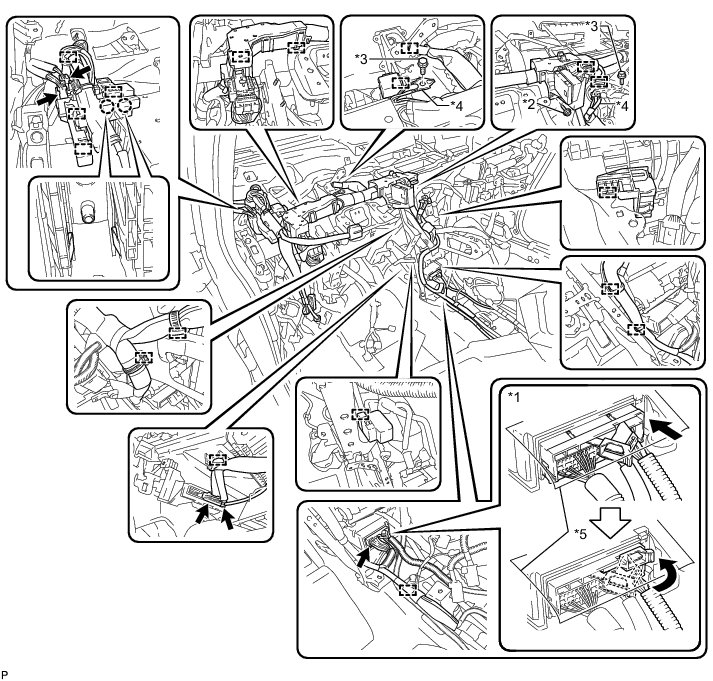 *3
*4
*3
*2
*4
*1
*5
P