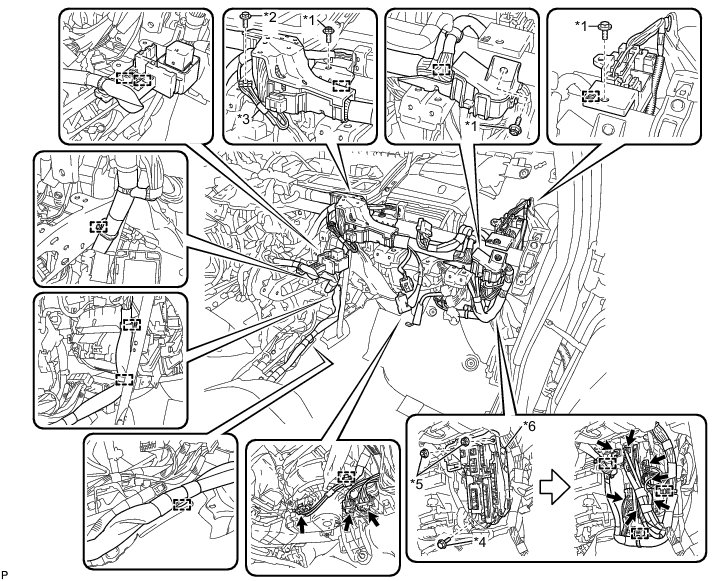 *2
*1
*3
*1
*1
*6
*5
*4
P