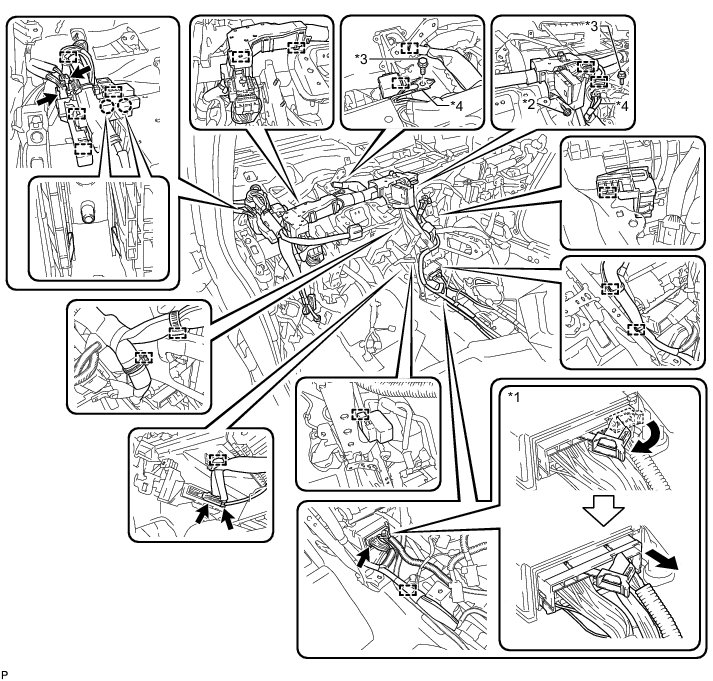 *3

*4

*3

*2

*4

*1

P