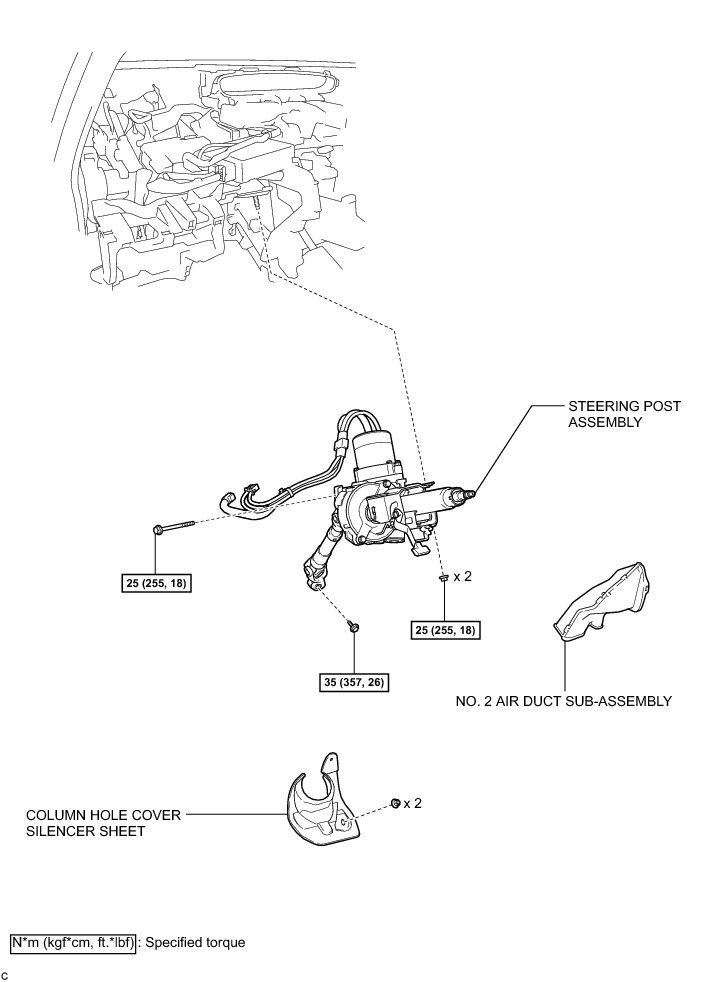 STEERING POST ASSEMBLY

25 (255, 18)

x 2

25 (255, 18)

35 (357, 26)

NO. 2 AIR DUCT SUB-ASSEMBLY

COLUMN HOLE COVER SILENCER SHEET

x 2

N*m (kgf*cm, ft.*lbf) : Specified torque

C