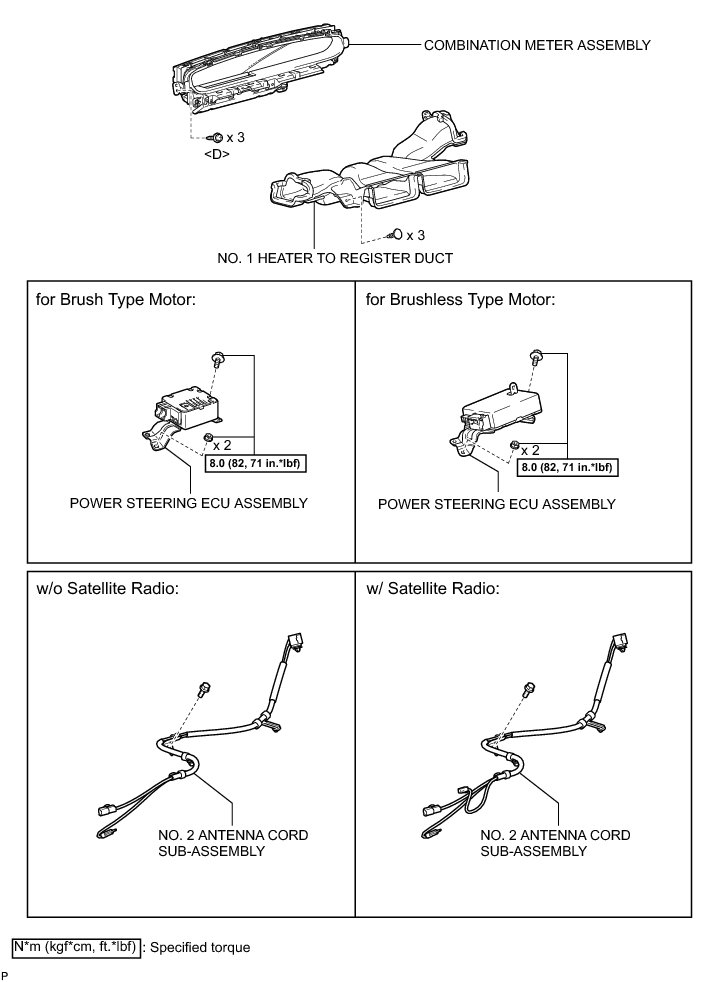 COMBINATION METER ASSEMBLY

x 3
<D>

x 3

NO. 1 HEATER TO REGISTER DUCT

for Brush Type Motor:

x 2
8.0 (82, 71 in.*lbf)

POWER STEERING ECU ASSEMBLY

for Brushless Type Motor:

x 2
8.0 (82, 71 in.*lbf)

POWER STEERING ECU ASSEMBLY

w/o Satellite Radio:

NO. 2 ANTENNA CORD SUB-ASSEMBLY

w/ Satellite Radio:

NO. 2 ANTENNA CORD SUB-ASSEMBLY

N*m (kgf*cm, ft.*lbf) : Specified torque

P