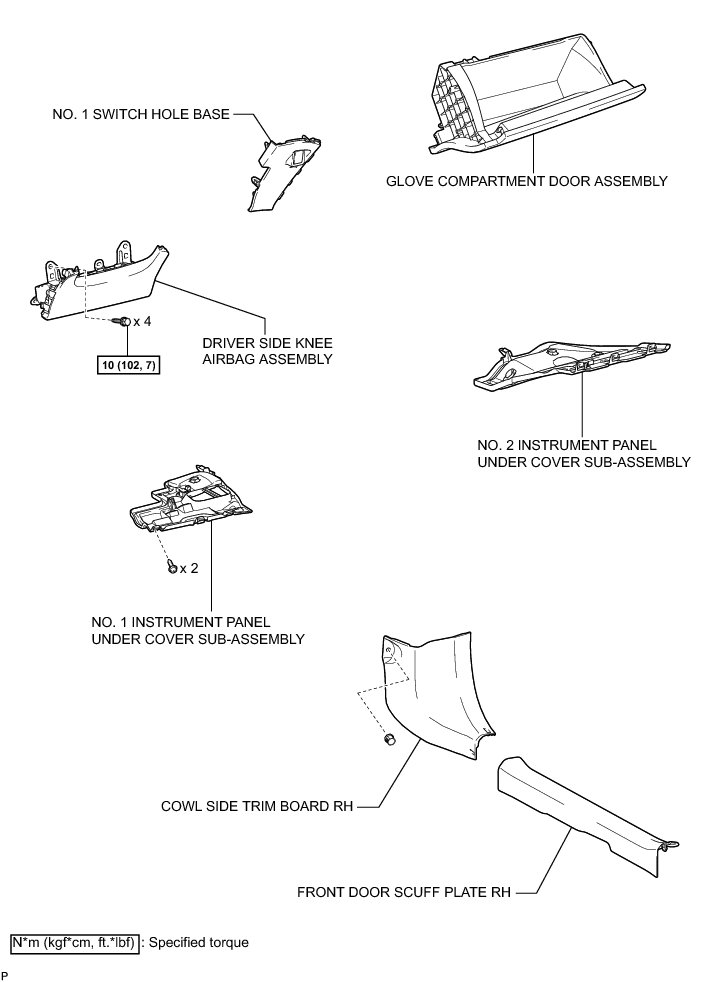 NO. 1 SWITCH HOLE BASE

GLOVE COMPARTMENT DOOR ASSEMBLY

x 4

10 (102, 7)

DRIVER SIDE KNEE AIRBAG ASSEMBLY

NO. 2 INSTRUMENT PANEL UNDER COVER SUB-ASSEMBLY

x 2

NO. 1 INSTRUMENT PANEL UNDER COVER SUB-ASSEMBLY

COWL SIDE TRIM BOARD RH

FRONT DOOR SCUFF PLATE RH

N*m (kgf*cm, ft.*lbf) : Specified torque

P