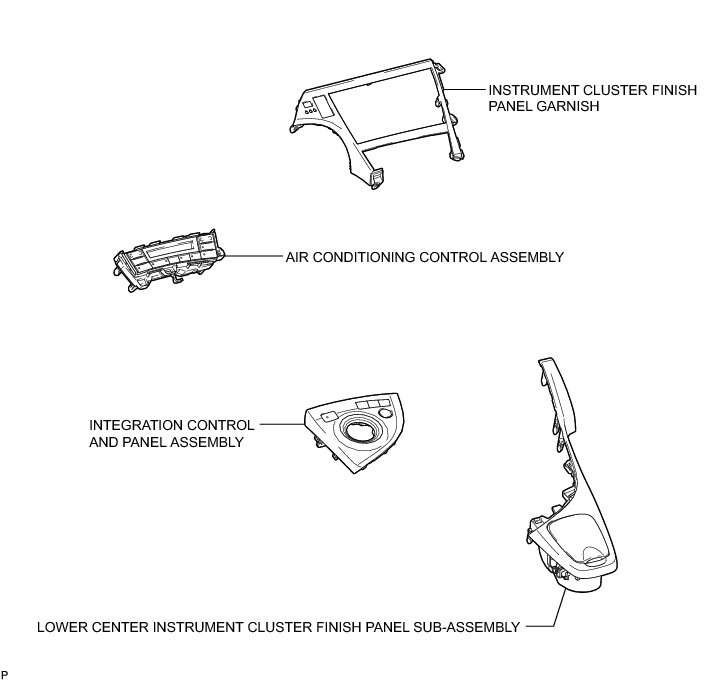 INSTRUMENT CLUSTER FINISH PANEL GARNISH

AIR CONDITIONING CONTROL ASSEMBLY

INTEGRATION CONTROL AND PANEL ASSEMBLY

LOWER CENTER INSTRUMENT CLUSTER FINISH PANEL SUB-ASSEMBLY

P