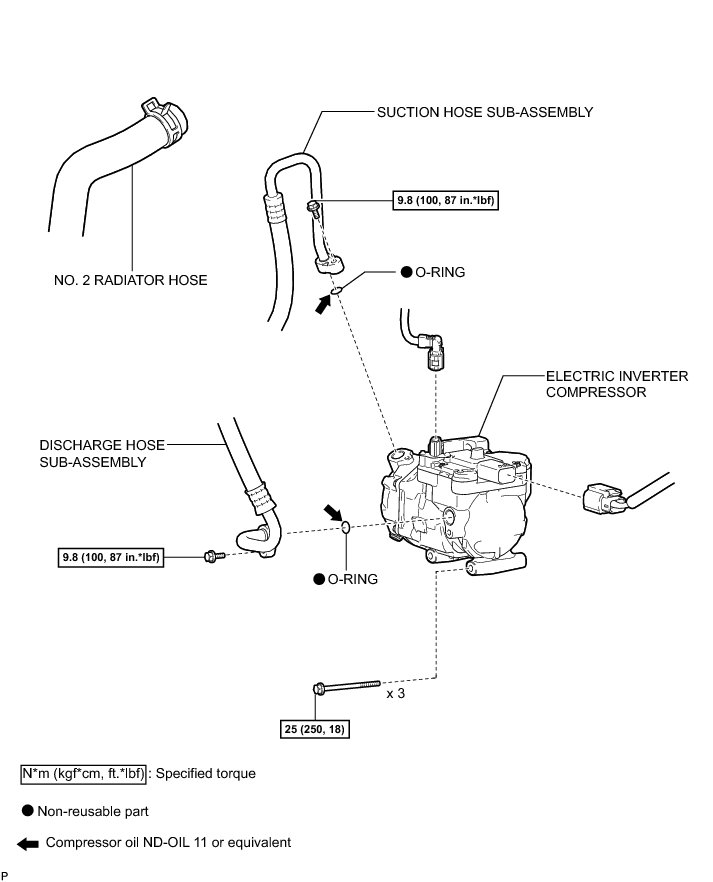 SUCTION HOSE SUB-ASSEMBLY

9.8 (100, 87 in.*lbf)

NO. 2 RADIATOR HOSE

● O-RING

ELECTRIC INVERTER COMPRESSOR

DISCHARGE HOSE SUB-ASSEMBLY

9.8 (100, 87 in.*lbf)

● O-RING

x 3

25 (250, 18)

N*m (kgf*cm, ft.*lbf) : Specified torque

● Non-reusable part

Compressor oil ND-OIL 11 or equivalent

P