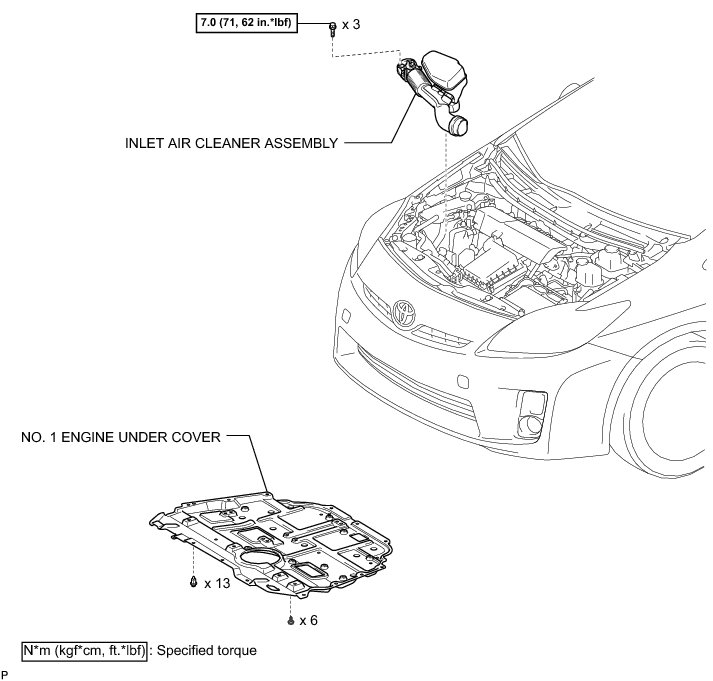 7.0 (71, 62 in.*lbf)

x 3

INLET AIR CLEANER ASSEMBLY

NO. 1 ENGINE UNDER COVER

x 13

x 6

N*m (kgf*cm, ft.*lbf) : Specified torque

P