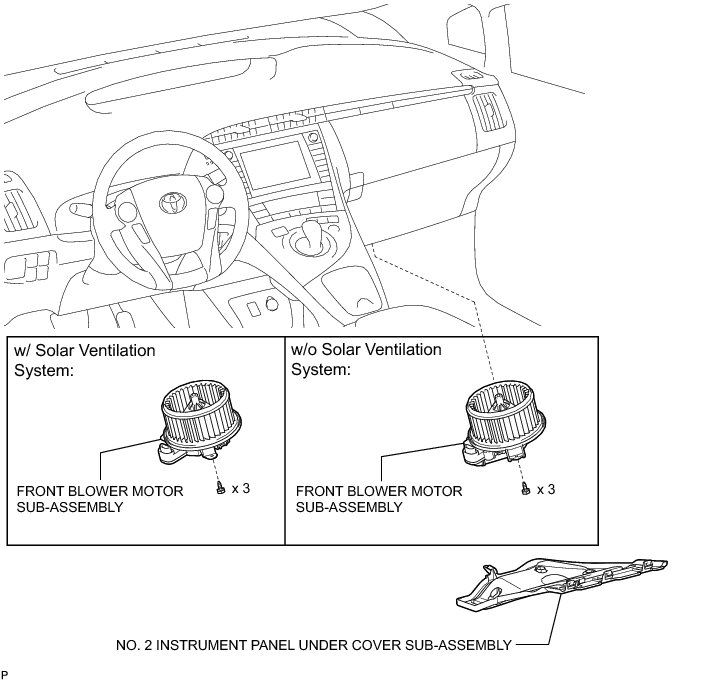 w/ Solar Ventilation System:

FRONT BLOWER MOTOR SUB-ASSEMBLY

x 3

w/o Solar Ventilation System:

FRONT BLOWER MOTOR SUB-ASSEMBLY

x 3

NO. 2 INSTRUMENT PANEL UNDER COVER SUB-ASSEMBLY

P