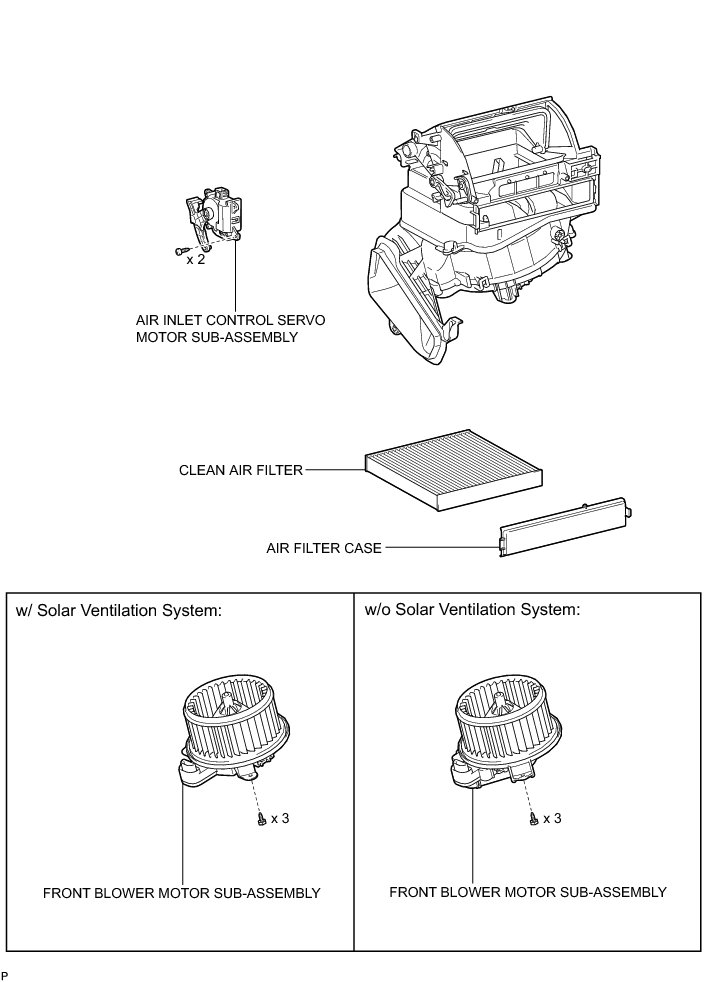 x 2

AIR INLET CONTROL SERVO MOTOR SUB-ASSEMBLY

CLEAN AIR FILTER

AIR FILTER CASE

w/ Solar Ventilation System:

x 3

FRONT BLOWER MOTOR SUB-ASSEMBLY

w/o Solar Ventilation System:

x 3

FRONT BLOWER MOTOR SUB-ASSEMBLY

P