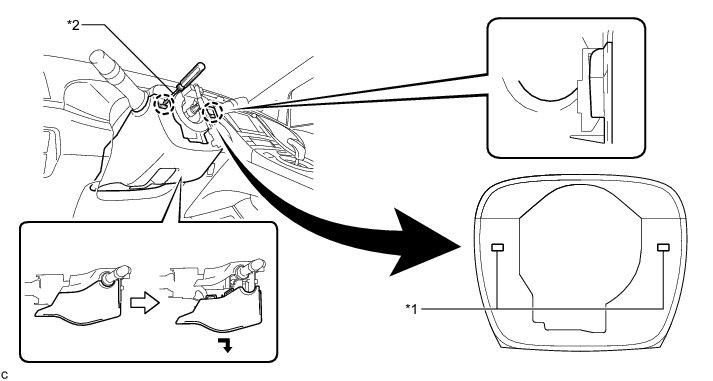 *2

*1

C