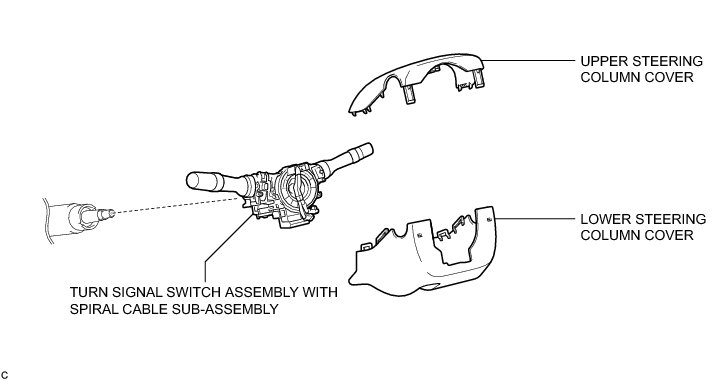 UPPER STEERING COLUMN COVER

LOWER STEERING COLUMN COVER

TURN SIGNAL SWITCH ASSEMBLY WITH SPIRAL CABLE SUB-ASSEMBLY

C