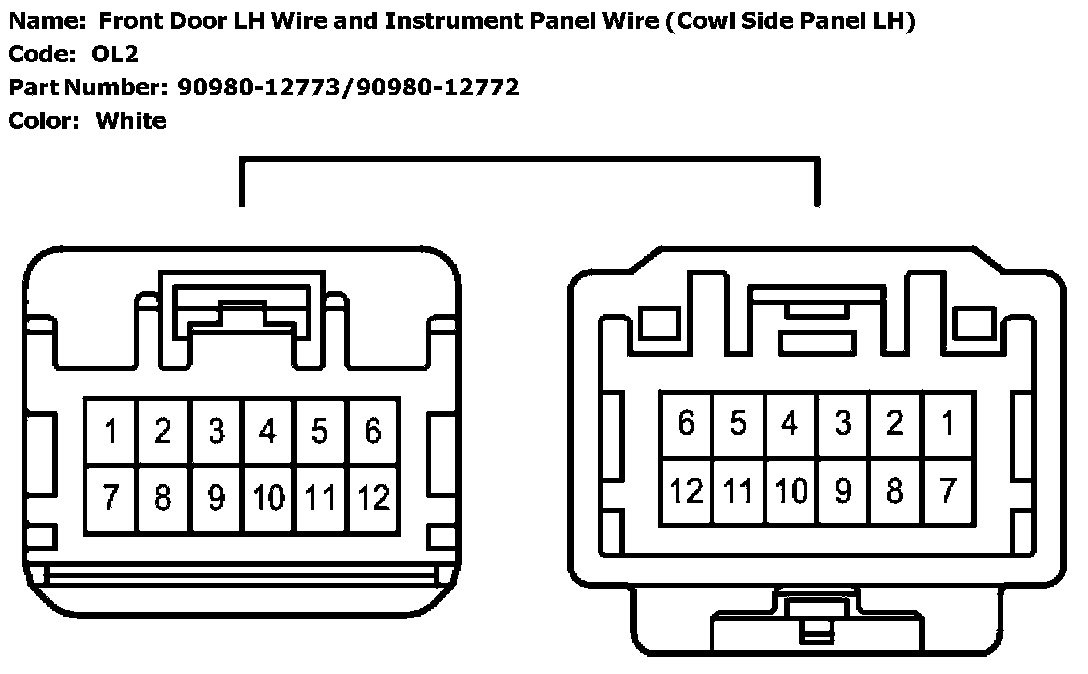 Name: Front Door LH Wire and Instrument Panel Wire (Cowl Side Panel LH)
Code: OL2
Part Number: 90980-12773/90980-12772
Color: White

| 1 | 2 | 3 | 4 | 5 | 6 |
|---|---|---|---|---|---|
| 7 | 8 | 9 | 10 | 11 | 12 |

| 6 | 5 | 4 | 3 | 2 | 1 |
|---|---|---|---|---|---|
| 12 | 11 | 10 | 9 | 8 | 7 |