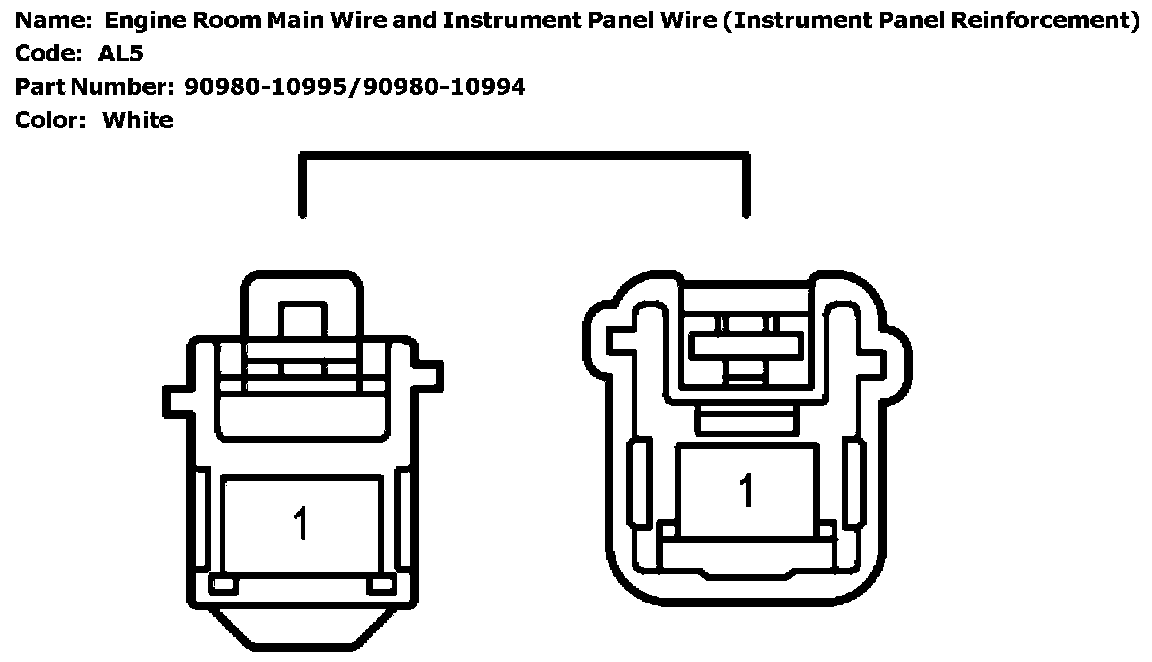 Name: Engine Room Main Wire and Instrument Panel Wire (Instrument Panel Reinforcement)
Code: AL5
Part Number: 90980-10995/90980-10994
Color: White

1

1