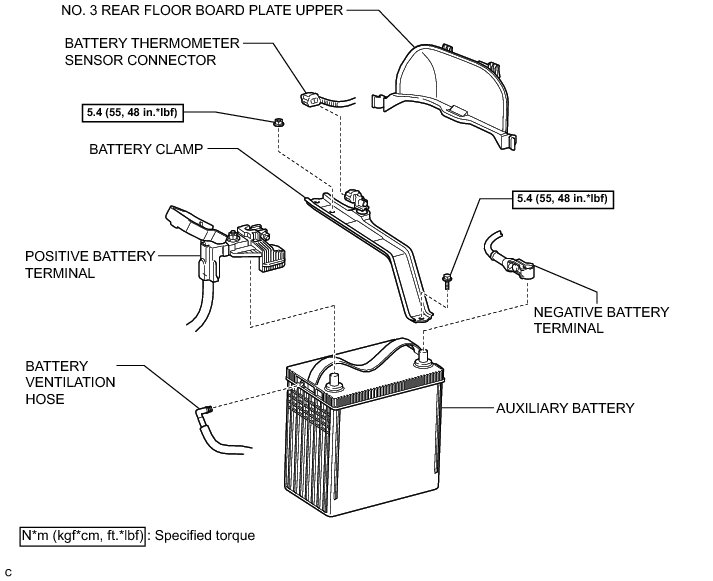 NO. 3 REAR FLOOR BOARD PLATE UPPER

BATTERY THERMOMETER SENSOR CONNECTOR

5.4 (55, 48 in.*lbf)

BATTERY CLAMP

5.4 (55, 48 in.*lbf)

POSITIVE BATTERY TERMINAL

NEGATIVE BATTERY TERMINAL

BATTERY VENTILATION HOSE

AUXILIARY BATTERY

N*m (kgf*cm, ft.*lbf) : Specified torque

C