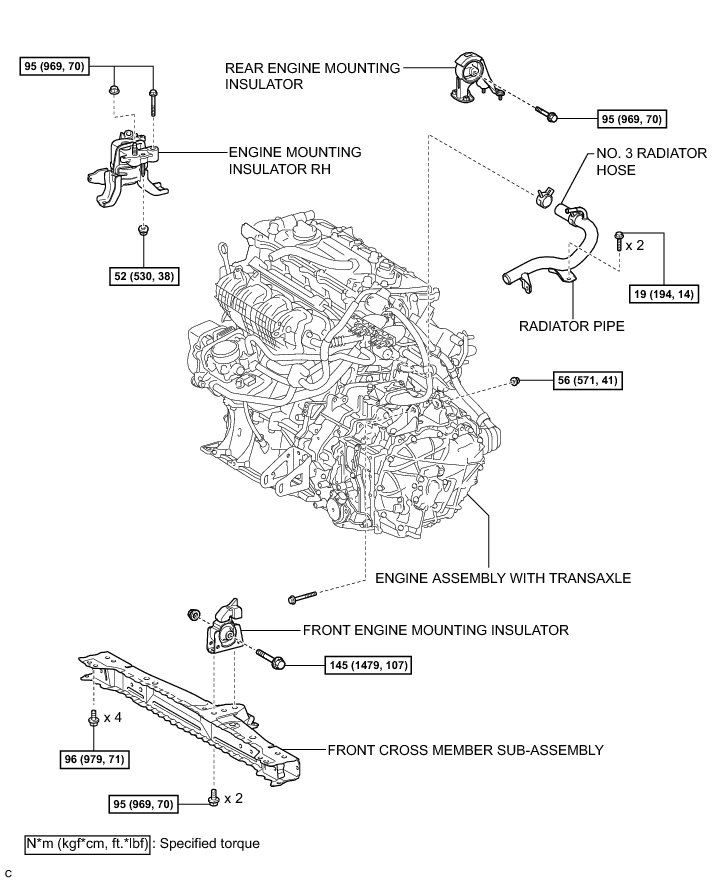 95 (969, 70)

REAR ENGINE MOUNTING INSULATOR

95 (969, 70)

ENGINE MOUNTING INSULATOR RH

NO. 3 RADIATOR HOSE

x 2

19 (194, 14)

52 (530, 38)

RADIATOR PIPE

56 (571, 41)

ENGINE ASSEMBLY WITH TRANSAXLE

FRONT ENGINE MOUNTING INSULATOR

145 (1479, 107)

x 4

96 (979, 71)

FRONT CROSS MEMBER SUB-ASSEMBLY

95 (969, 70)

x 2

N*m (kgf*cm, ft.*lbf) : Specified torque

C