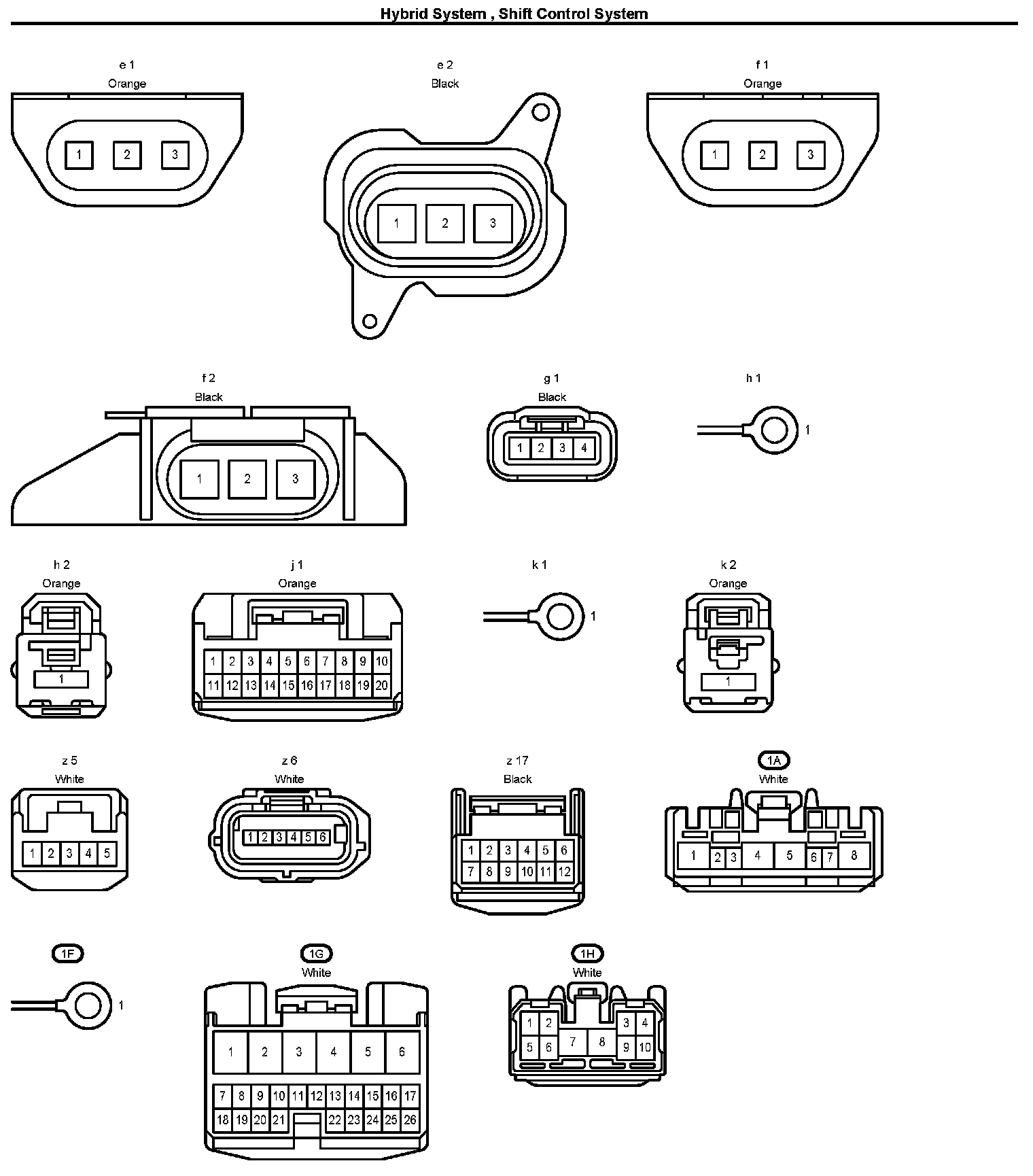 Hybrid System , Shift Control System

e 1
Orange
1 2 3

e 2
Black
1 2 3

f 1
Orange
1 2 3

f 2
Black
1 2 3

g 1
Black
1 2 3 4

h 1
1

h 2
Orange
1

j 1
Orange
1 2 3 4 5 6 7 8 9 10
11 12 13 14 15 16 17 18 19 20

k 1
1

k 2
Orange
1

z 5
White
1 2 3 4 5

z 6
White
1 2 3 4 5 6

z 17
Black
1 2 3 4 5 6
7 8 9 10 11 12

1A
White
1 2 3 4 5 6 7 8

1F
1

1G
White
1 2 3 4 5 6
7 8 9 10 11 12 13 14 15 16 17
18 19 20 21 22 23 24 25 26

1H
White
1 2 3 4
5 6 7 8 9 10