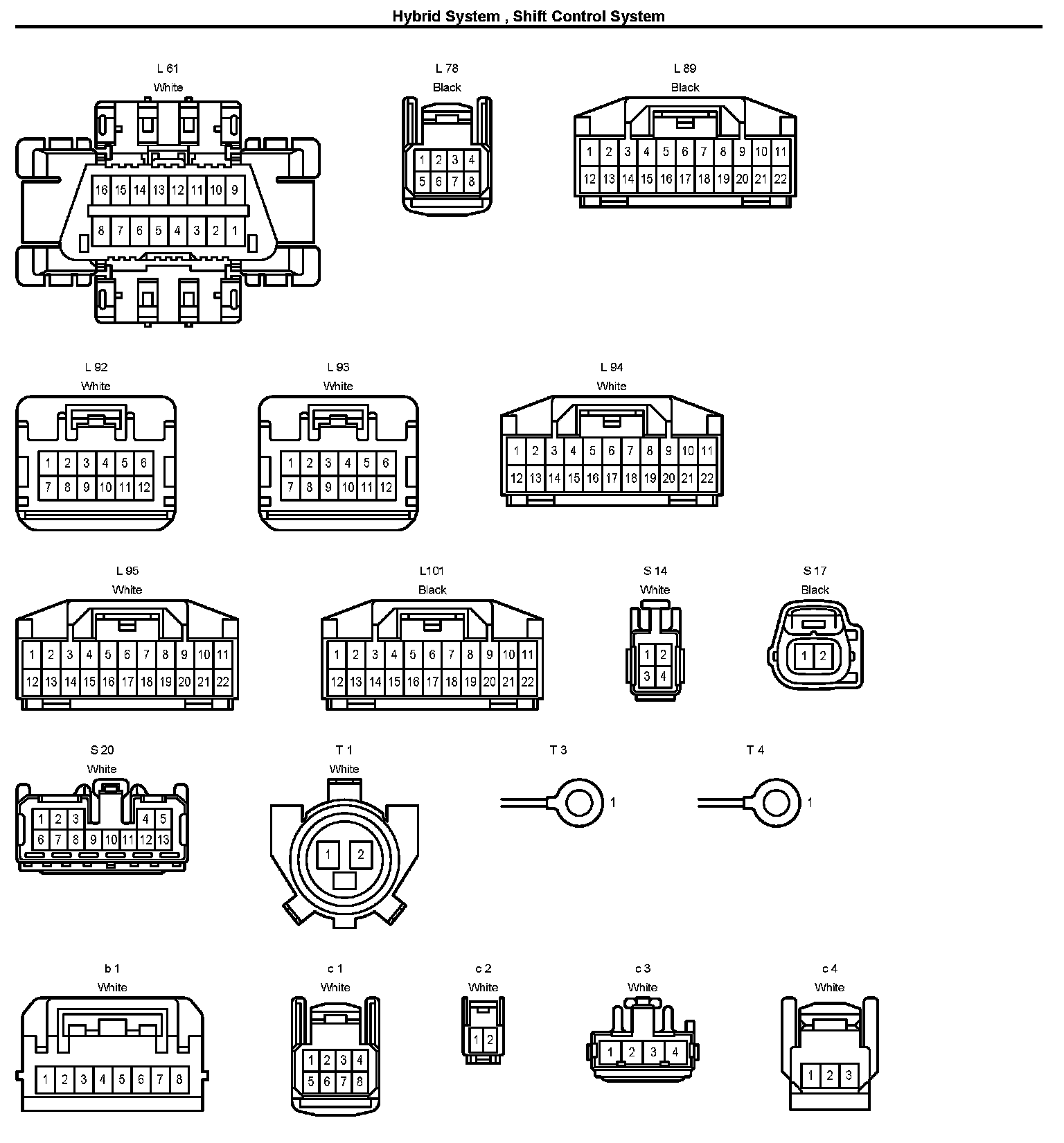 Hybrid System , Shift Control System

L 61
White
16 15 14 13 12 11 10 9
8 7 6 5 4 3 2 1

L 78
Black
1 2 3 4
5 6 7 8

L 89
Black
1 2 3 4 5 6 7 8 9 10 11
12 13 14 15 16 17 18 19 20 21 22

L 92
White
1 2 3 4 5 6
7 8 9 10 11 12

L 93
White
1 2 3 4 5 6
7 8 9 10 11 12

L 94
White
1 2 3 4 5 6 7 8 9 10 11
12 13 14 15 16 17 18 19 20 21 22

L 95
White
1 2 3 4 5 6 7 8 9 10 11
12 13 14 15 16 17 18 19 20 21 22

L101
Black
1 2 3 4 5 6 7 8 9 10 11
12 13 14 15 16 17 18 19 20 21 22

S 14
White
1 2
3 4

S 17
Black
1 2

S 20
White
1 2 3 4 5
6 7 8 9 10 11 12 13

T 1
White
1 2

T 3
1

T 4
1

b 1
White
1 2 3 4 5 6 7 8

c 1
White
1 2 3 4
5 6 7 8

c 2
White
1 2

c 3
White
1 2 3 4

c 4
White
1 2 3