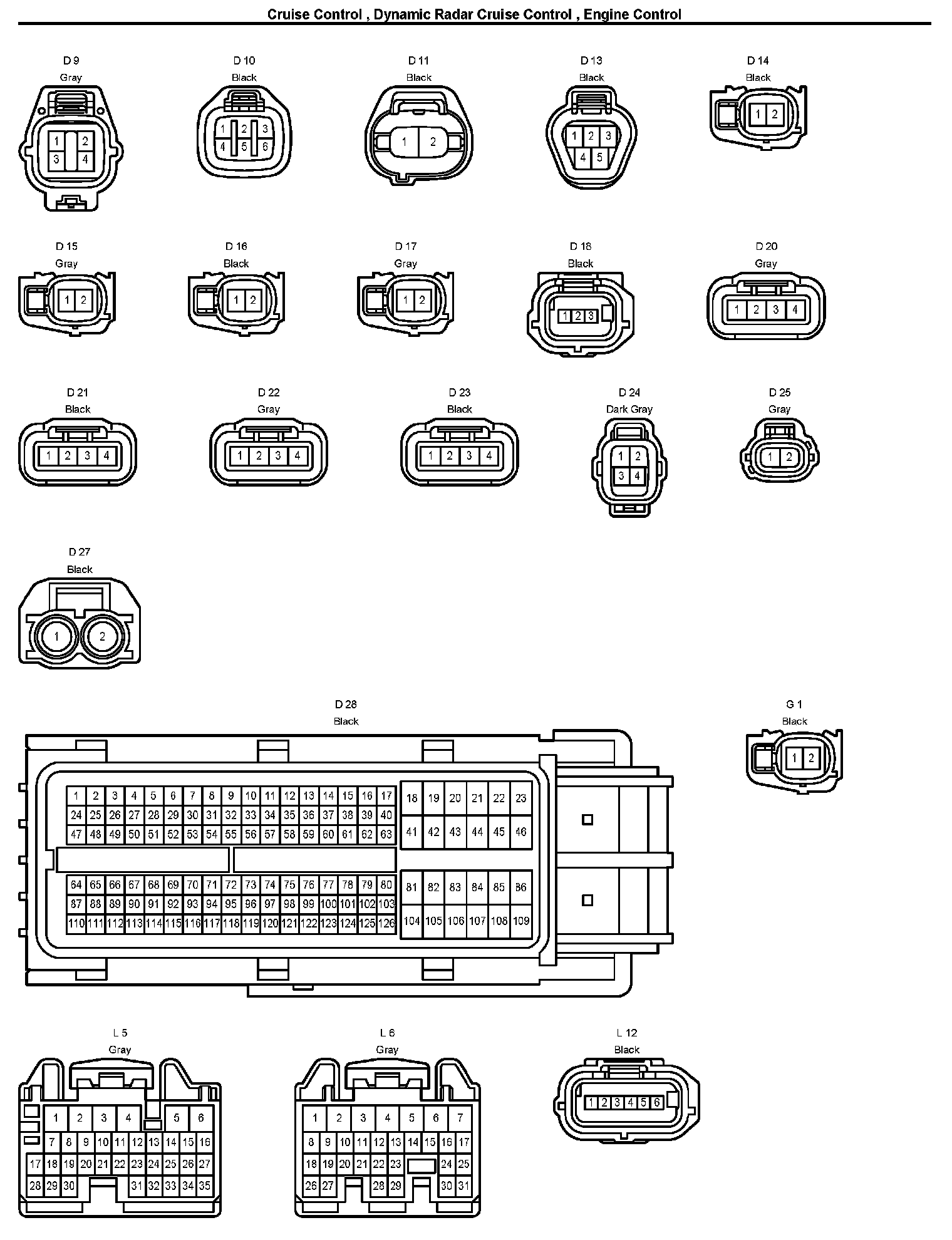 Cruise Control , Dynamic Radar Cruise Control , Engine Control

D 9
Gray
1 2
3 4

D 10
Black
1 2 3
4 5 6

D 11
Black
1 2

D 13
Black
1 2 3
4 5

D 14
Black
1 2

D 15
Gray
1 2

D 16
Black
1 2

D 17
Gray
1 2

D 18
Black
1 2 3

D 20
Gray
1 2 3 4

D 21
Black
1 2 3 4

D 22
Gray
1 2 3 4

D 23
Black
1 2 3 4

D 24
Dark Gray
1 2
3 4

D 25
Gray
1 2

D 27
Black
1 2

D 28
Black
1 2 3 4 5 6 7 8 9 10 11 12 13 14 15 16 17
24 25 26 27 28 29 30 31 32 33 34 35 36 37 38 39 40
47 48 49 50 51 52 53 54 55 56 57 58 59 60 61 62 63
18 19 20 21 22 23
41 42 43 44 45 46
64 65 66 67 68 69 70 71 72 73 74 75 76 77 78 79 80
87 88 89 90 91 92 93 94 95 96 97 98 99 100 101 102 103
110 111 112 113 114 115 116 117 118 119 120 121 122 123 124 125 126
81 82 83 84 85 86
104 105 106 107 108 109

G 1
Black
1 2

L 5
Gray
1 2 3 4 5 6
7 8 9 10 11 12 13 14 15 16
17 18 19 20 21 22 23 24 25 26 27
28 29 30 31 32 33 34 35

L 6
Gray
1 2 3 4 5 6 7
8 9 10 11 12 13 14 15 16 17
18 19 20 21 22 23 24 25
26 27 28 29 30 31

L 12
Black
1 2 3 4 5 6