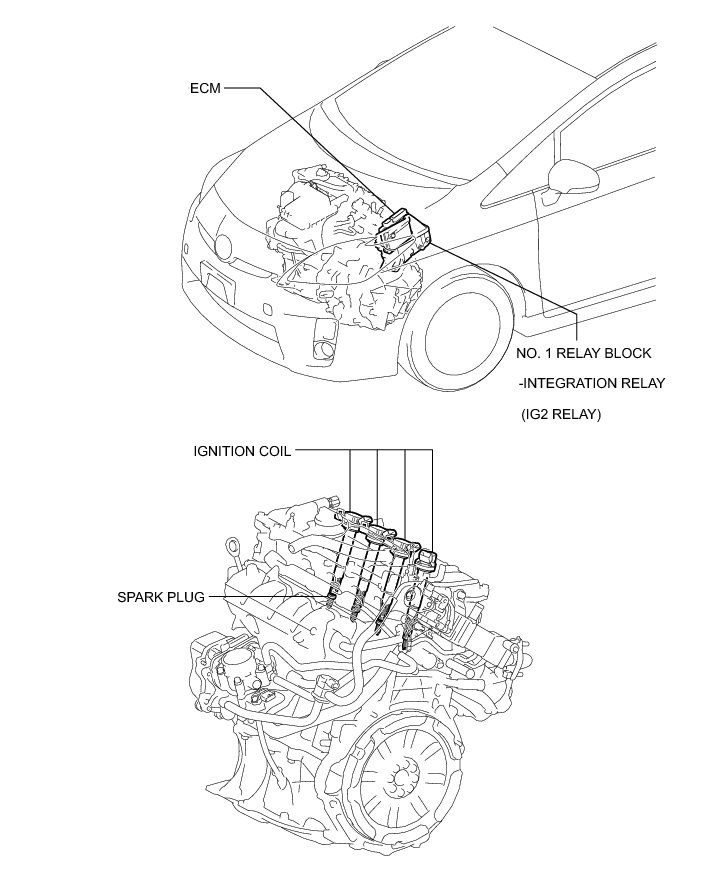 ECM

NO. 1 RELAY BLOCK
-INTEGRATION RELAY
(IG2 RELAY)

IGNITION COIL

SPARK PLUG