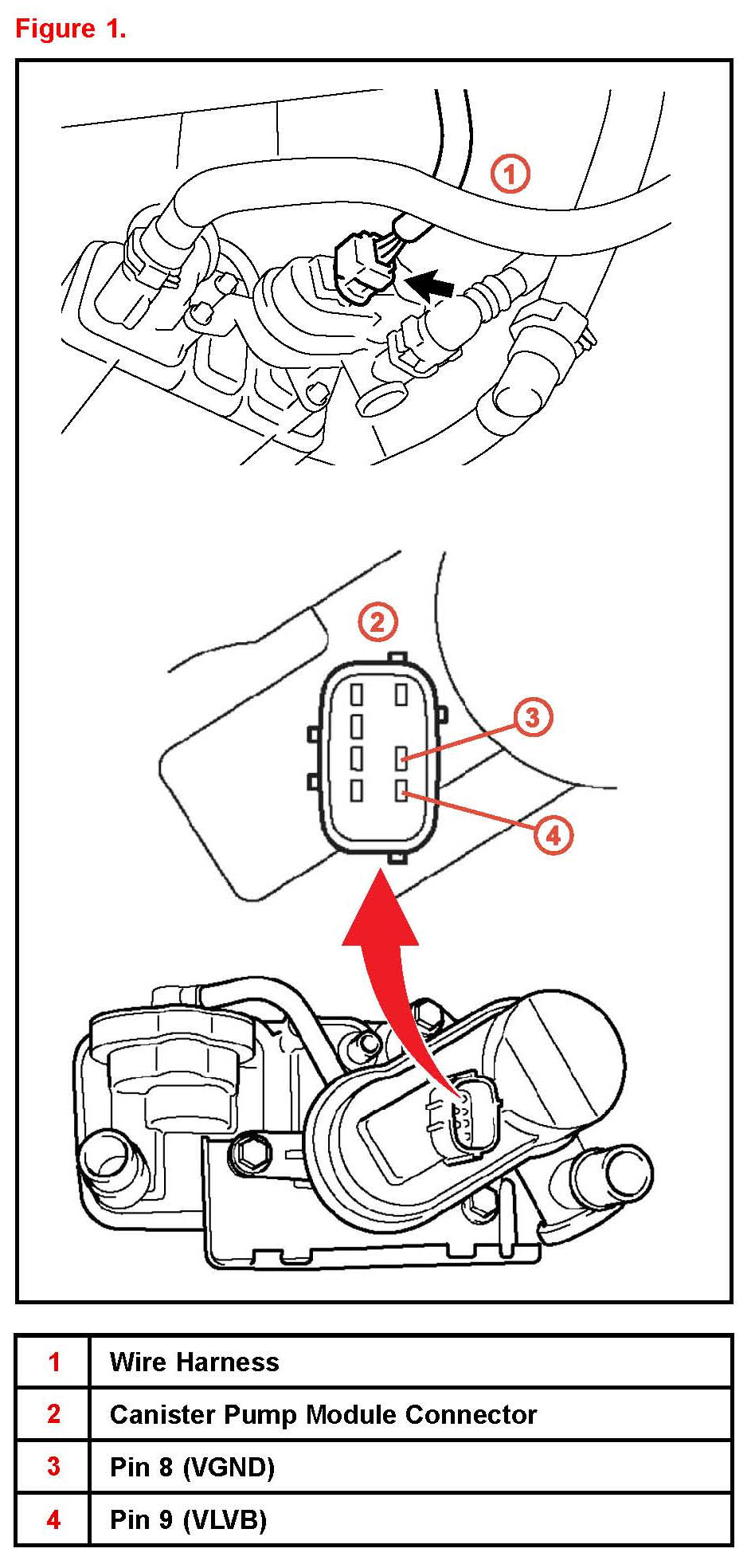 Figure 1.

1

2

3

4

| 1 | Wire Harness |
|---|---|
| 2 | Canister Pump Module Connector |
| 3 | Pin 8 (VGND) |
| 4 | Pin 9 (VLVB) |