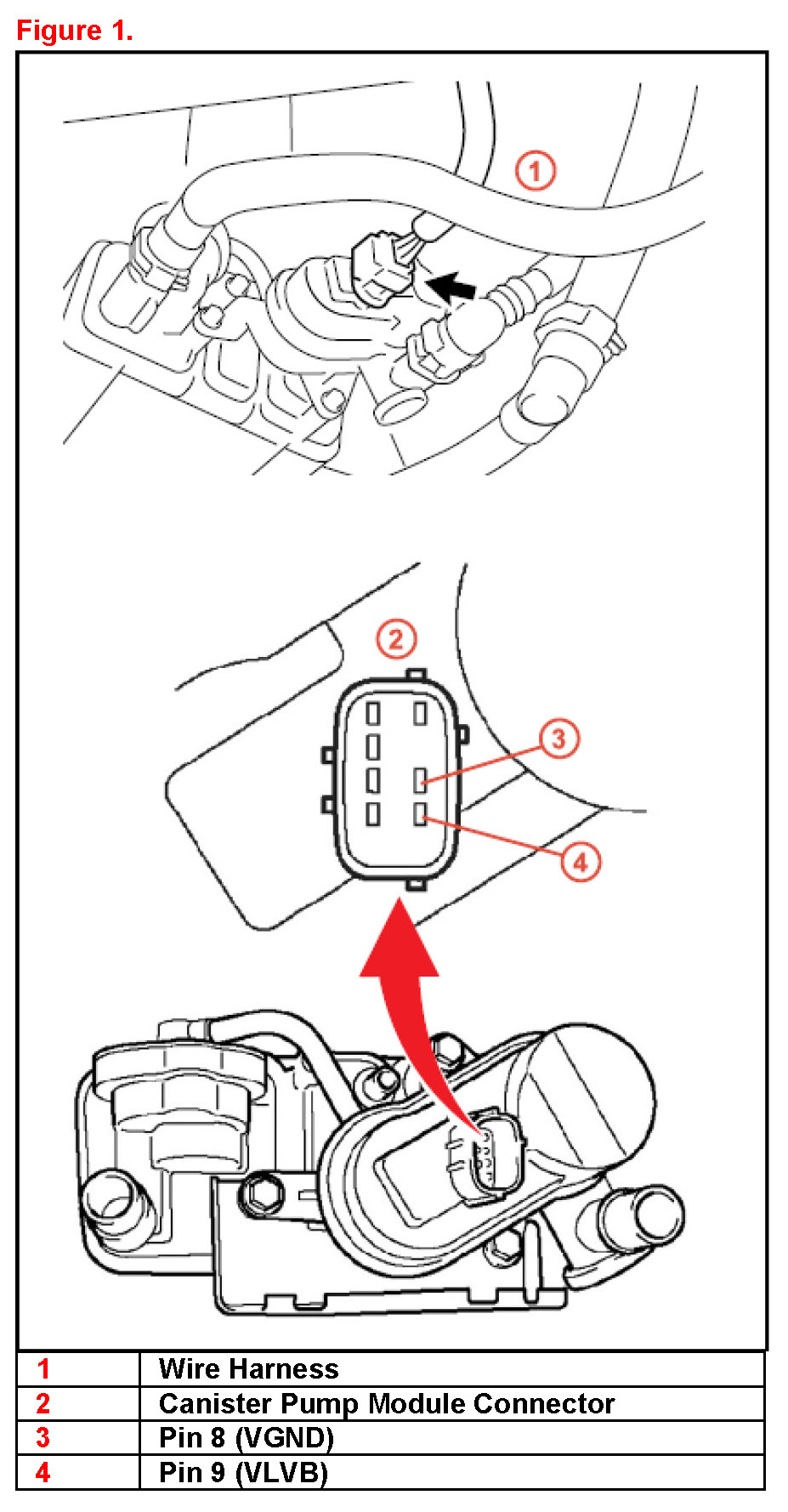 Figure 1.

1

2

3

4

| 1 | Wire Harness |
|---|---|
| 2 | Canister Pump Module Connector |
| 3 | Pin 8 (VGND) |
| 4 | Pin 9 (VLVB) |