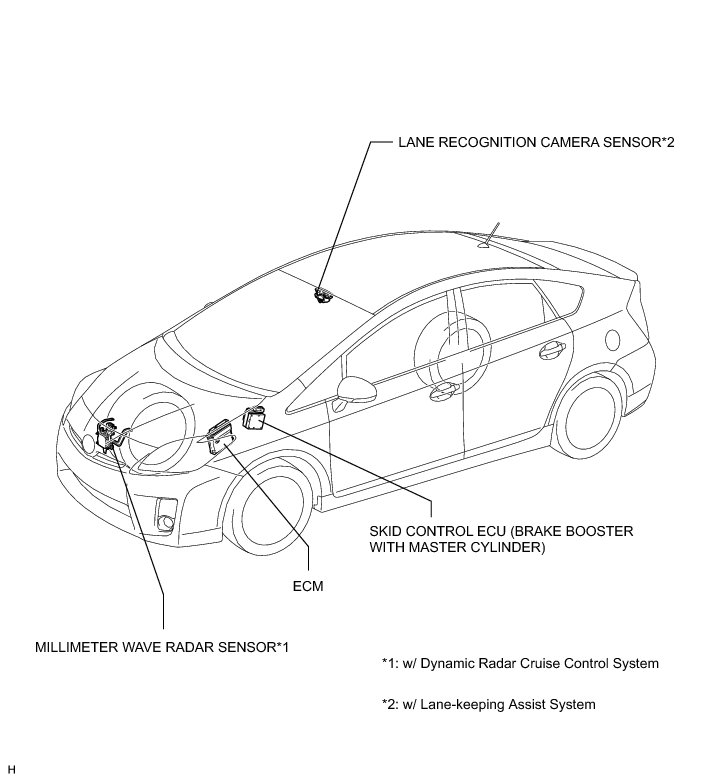 LANE RECOGNITION CAMERA SENSOR*2

SKID CONTROL ECU (BRAKE BOOSTER WITH MASTER CYLINDER)

ECM

MILLIMETER WAVE RADAR SENSOR*1

*1: w/ Dynamic Radar Cruise Control System

*2: w/ Lane-keeping Assist System

H