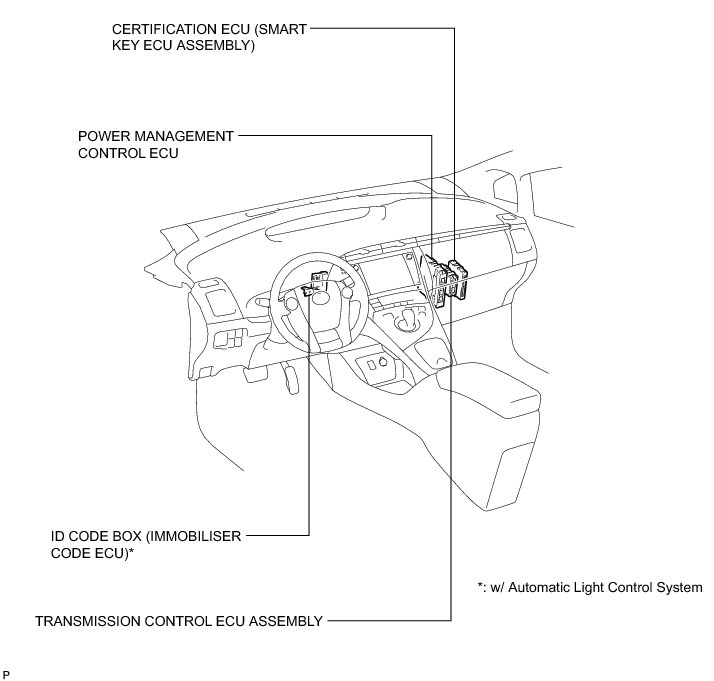 CERTIFICATION ECU (SMART KEY ECU ASSEMBLY)

POWER MANAGEMENT CONTROL ECU

ID CODE BOX (IMMOBILISER CODE ECU)*

*: w/ Automatic Light Control System

TRANSMISSION CONTROL ECU ASSEMBLY

P