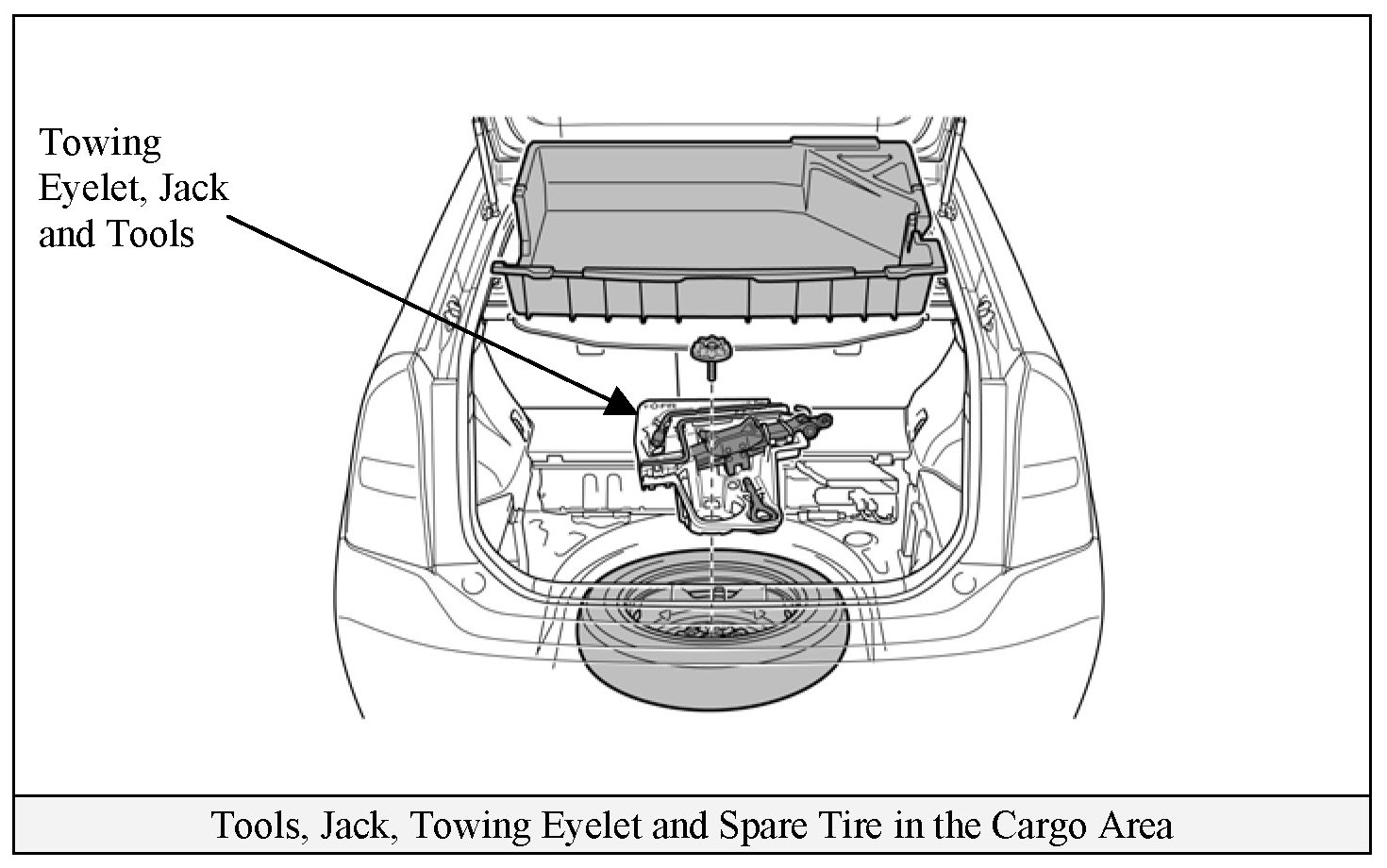 Towing Eyelet, Jack and Tools

Tools, Jack, Towing Eyelet and Spare Tire in the Cargo Area