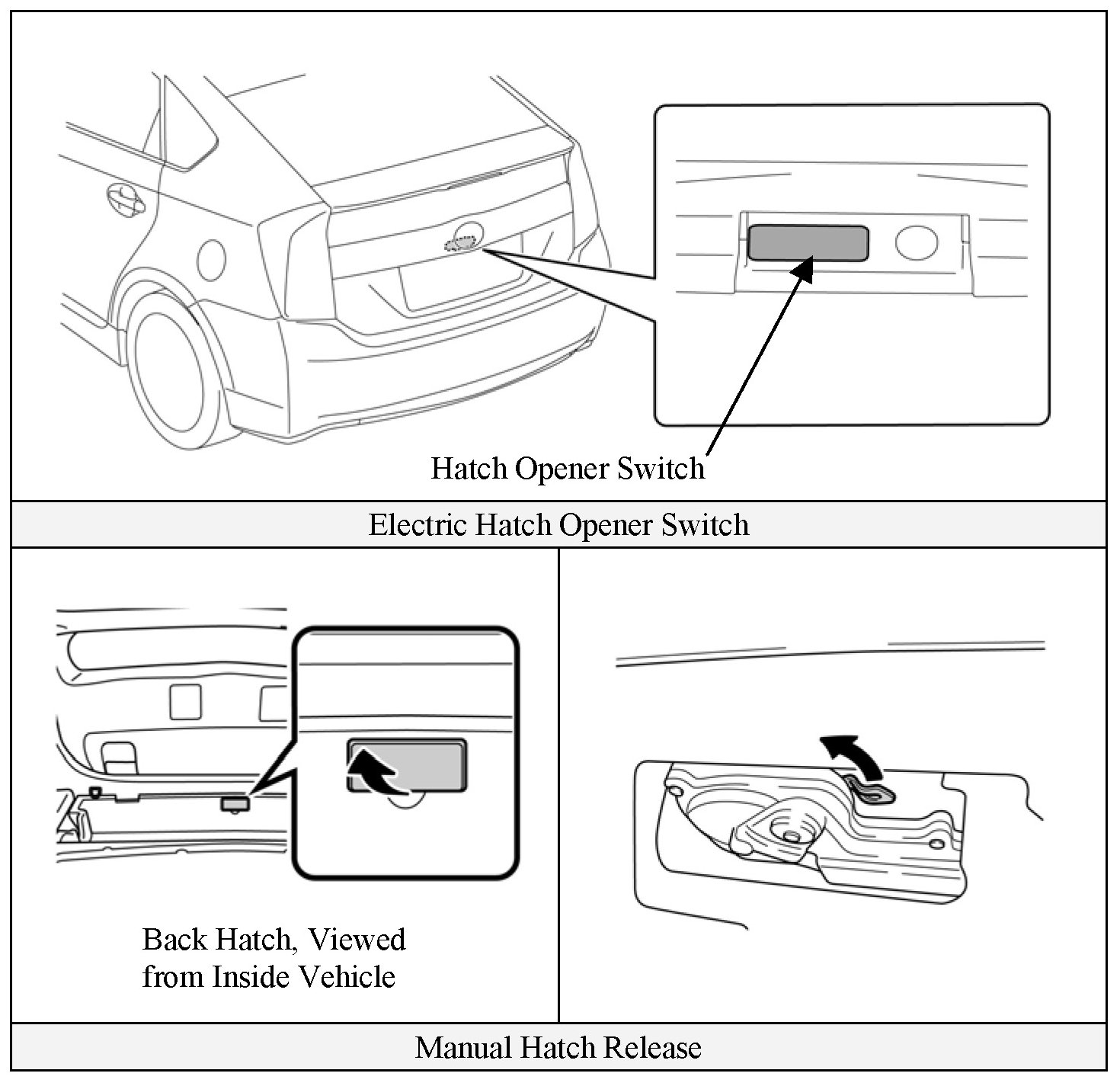 Hatch Opener Switch

Electric Hatch Opener Switch

Back Hatch, Viewed from Inside Vehicle

Manual Hatch Release