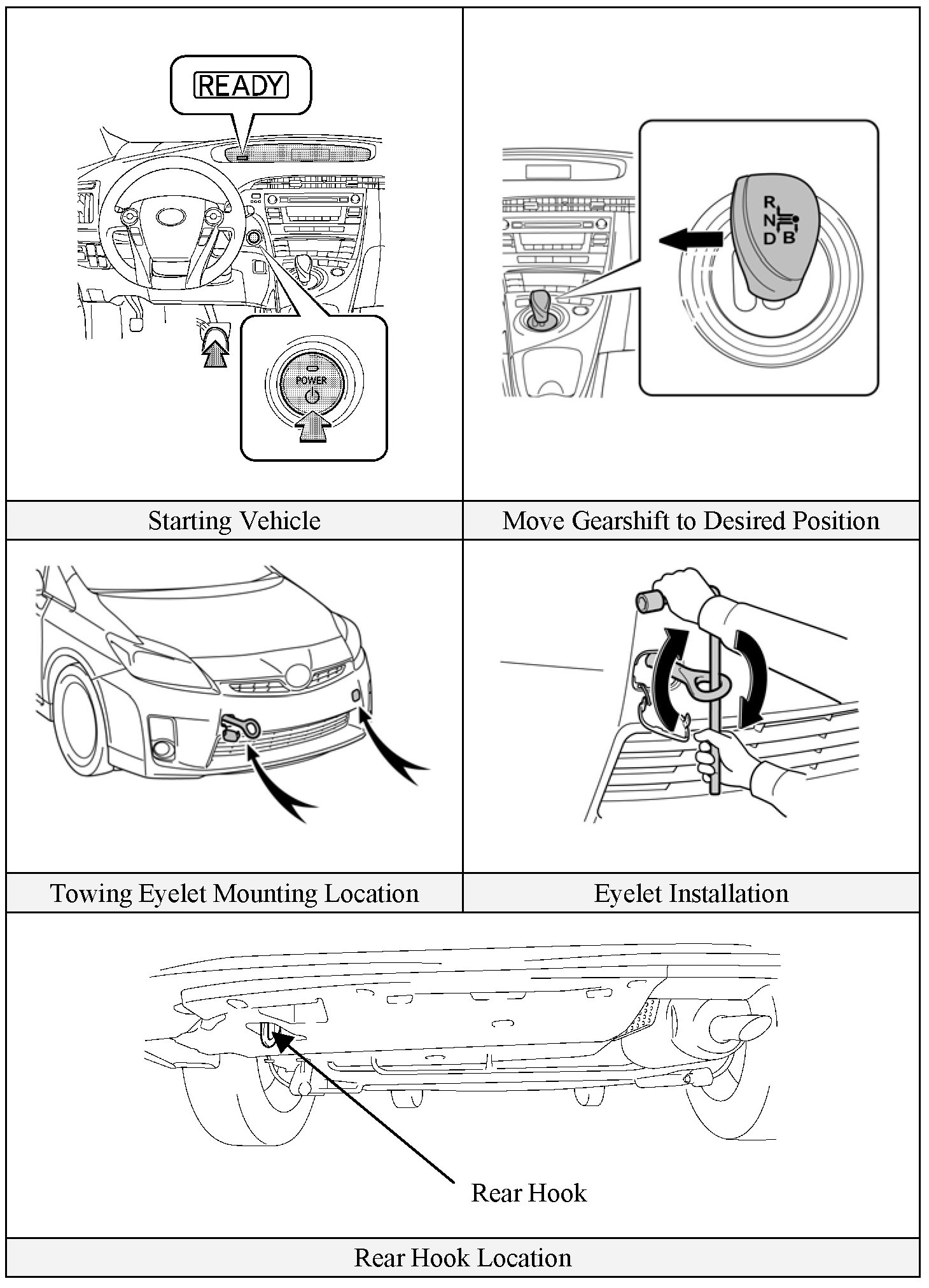 READY

POWER

Starting Vehicle

R
N
D B

Move Gearshift to Desired Position

Towing Eyelet Mounting Location

Eyelet Installation

Rear Hook

Rear Hook Location