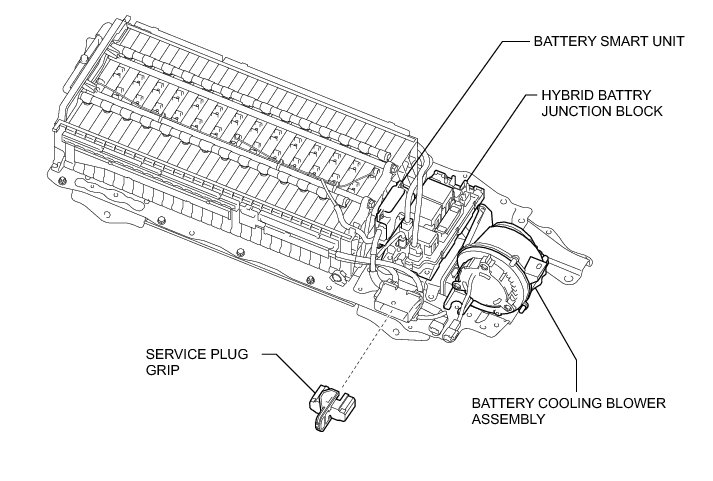 BATTERY SMART UNIT

HYBRID BATTRY JUNCTION BLOCK

SERVICE PLUG GRIP

BATTERY COOLING BLOWER ASSEMBLY