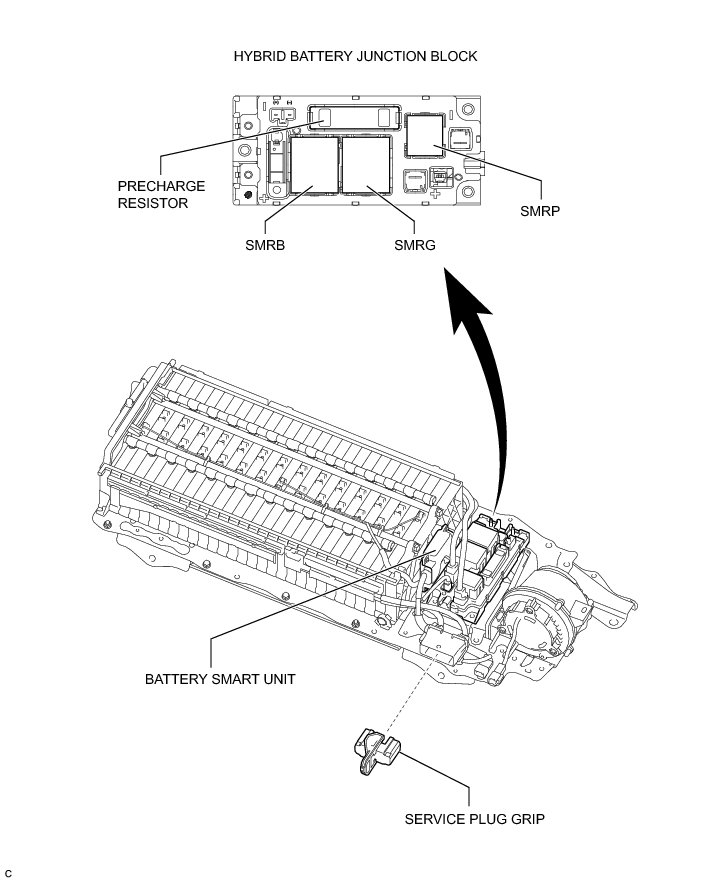 HYBRID BATTERY JUNCTION BLOCK

PRECHARGE RESISTOR

SMRP

SMRB

SMRG

BATTERY SMART UNIT

SERVICE PLUG GRIP

C