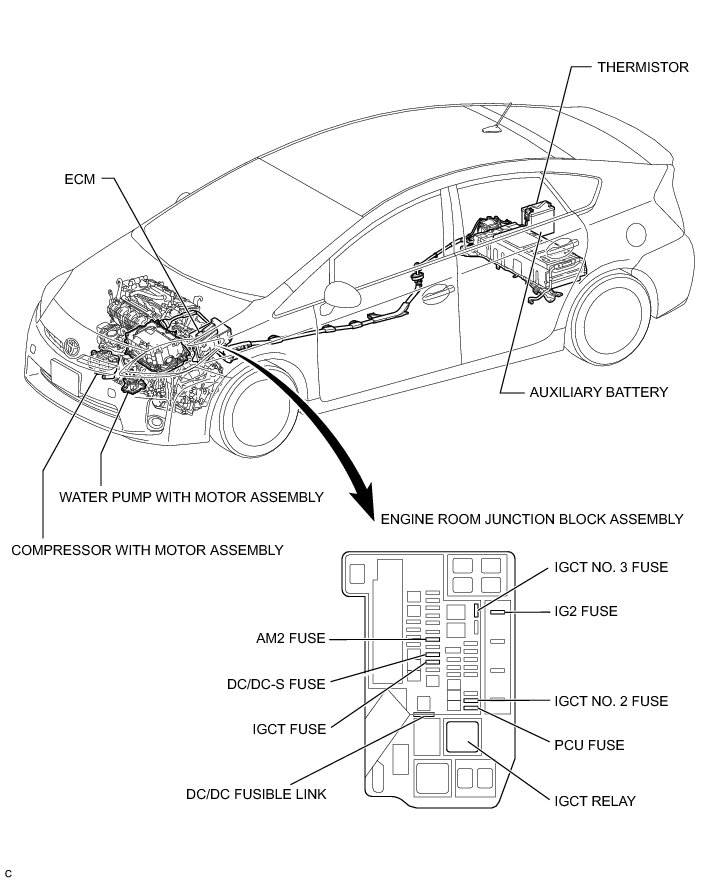 THERMISTOR

ECM

AUXILIARY BATTERY

WATER PUMP WITH MOTOR ASSEMBLY

ENGINE ROOM JUNCTION BLOCK ASSEMBLY

COMPRESSOR WITH MOTOR ASSEMBLY

IGCT NO. 3 FUSE

IG2 FUSE

AM2 FUSE

DC/DC-S FUSE

IGCT NO. 2 FUSE

IGCT FUSE

PCU FUSE

DC/DC FUSIBLE LINK

IGCT RELAY

C