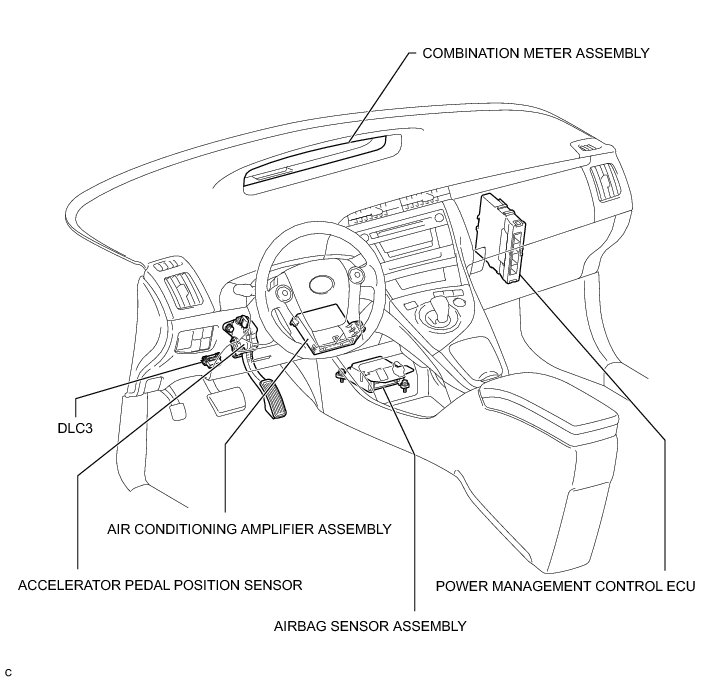 COMBINATION METER ASSEMBLY

DLC3

AIR CONDITIONING AMPLIFIER ASSEMBLY

ACCELERATOR PEDAL POSITION SENSOR

POWER MANAGEMENT CONTROL ECU

AIRBAG SENSOR ASSEMBLY

C