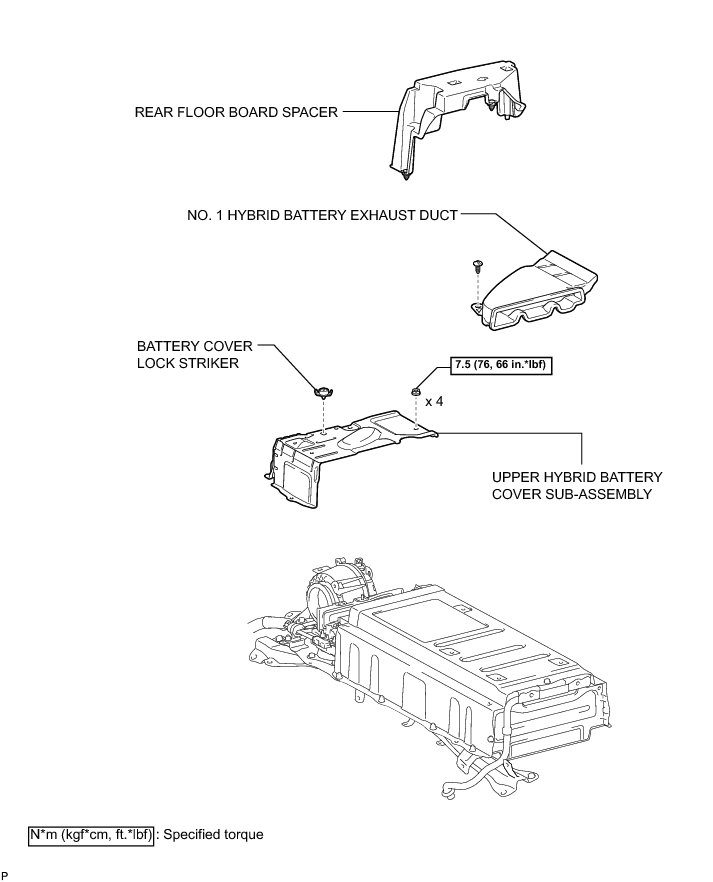 REAR FLOOR BOARD SPACER

NO. 1 HYBRID BATTERY EXHAUST DUCT

BATTERY COVER LOCK STRIKER

7.5 (76, 66 in.*lbf)

x 4

UPPER HYBRID BATTERY COVER SUB-ASSEMBLY

N*m (kgf*cm, ft.*lbf) : Specified torque

P