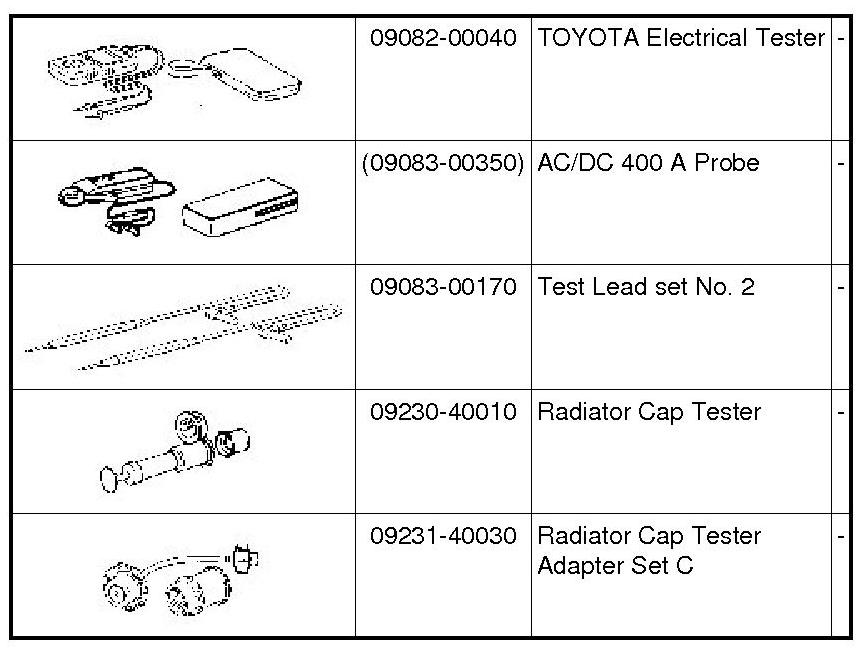 |  |  |  |  |
|---|---|---|---|
|  | 09082-00040 | TOYOTA Electrical Tester | - |
|  | (09083-00350) | AC/DC 400 A Probe | - |
|  | 09083-00170 | Test Lead set No. 2 | - |
|  | 09230-40010 | Radiator Cap Tester | - |
|  | 09231-40030 | Radiator Cap Tester Adapter Set C | - |