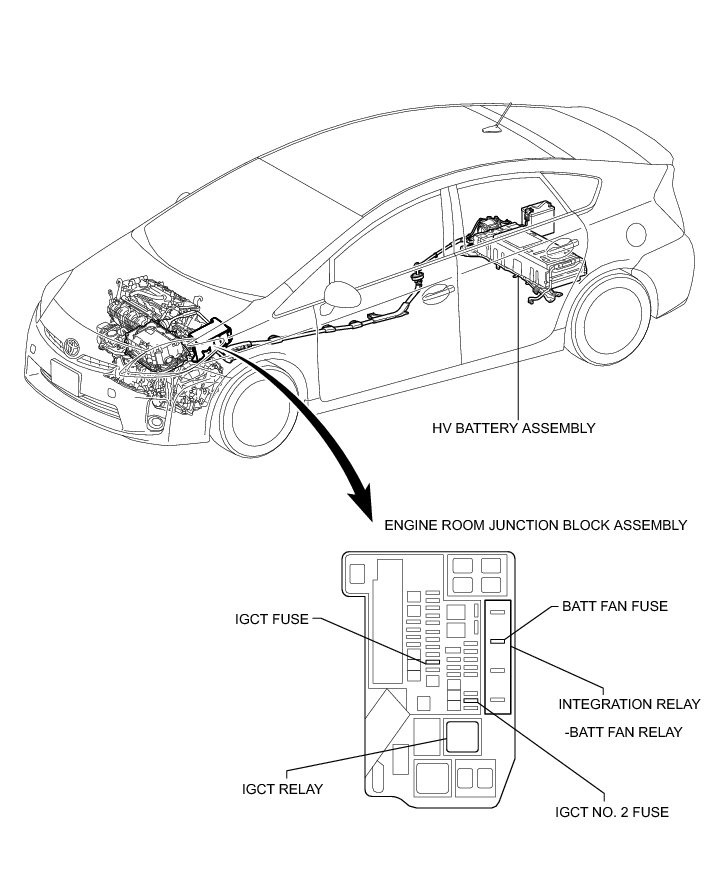 HV BATTERY ASSEMBLY

ENGINE ROOM JUNCTION BLOCK ASSEMBLY

IGCT FUSE

BATT FAN FUSE

INTEGRATION RELAY

-BATT FAN RELAY

IGCT RELAY

IGCT NO. 2 FUSE