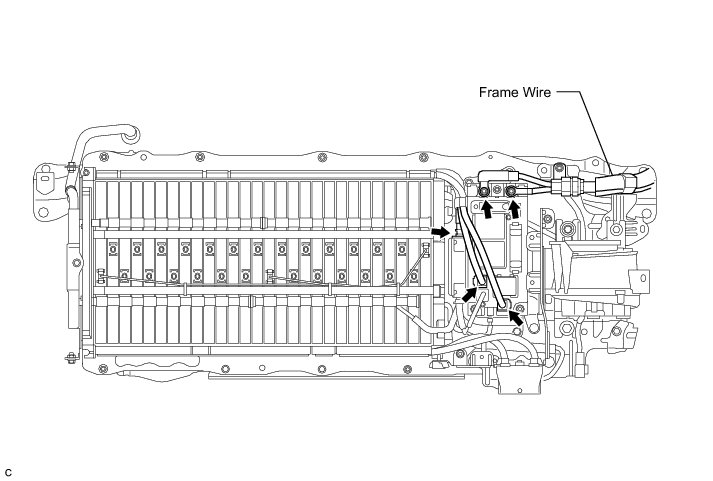 Frame Wire

C