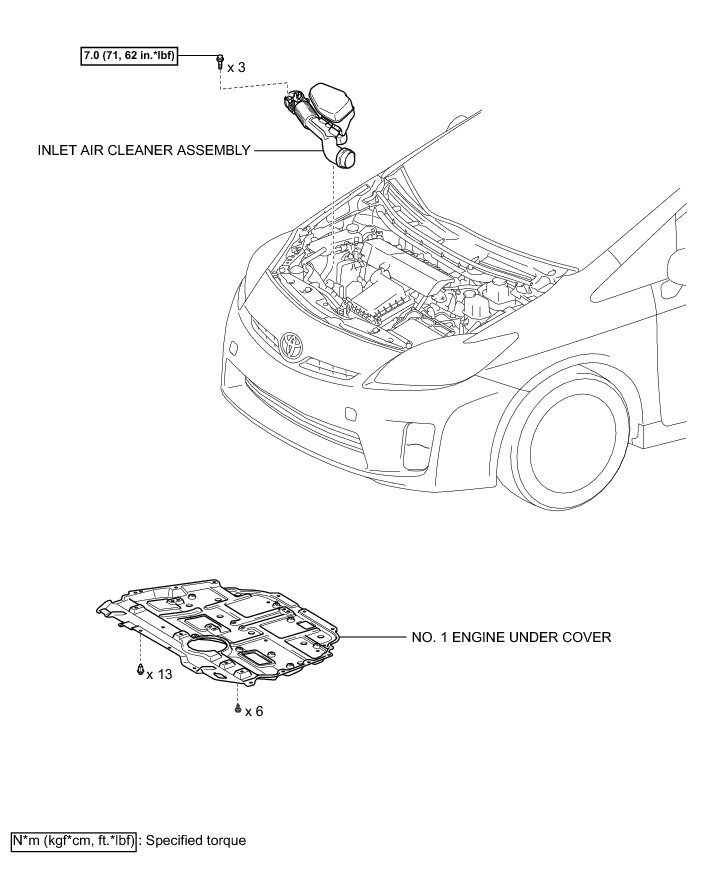 7.0 (71, 62 in.*lbf)

x 3

INLET AIR CLEANER ASSEMBLY

NO. 1 ENGINE UNDER COVER

x 13

x 6

N*m (kgf*cm, ft.*lbf) : Specified torque