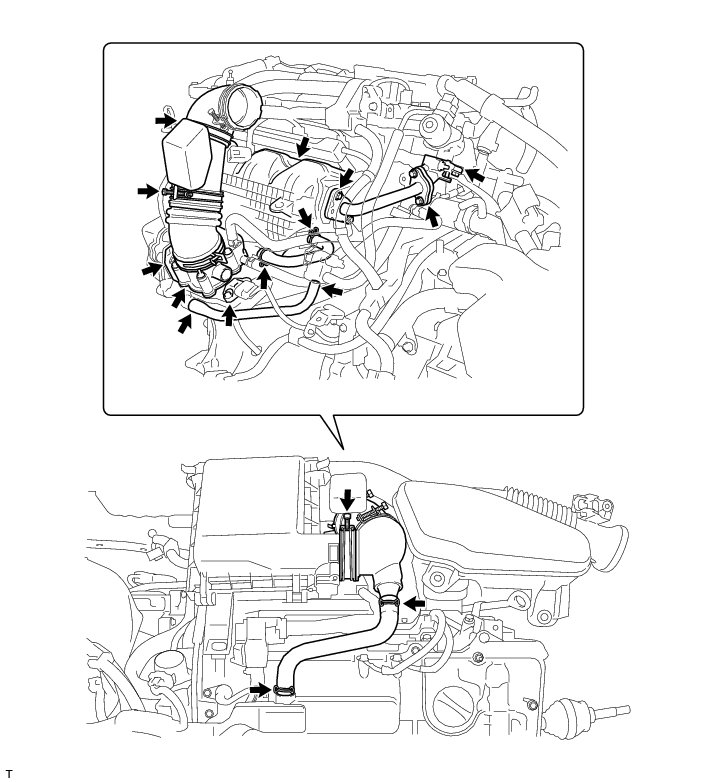 T