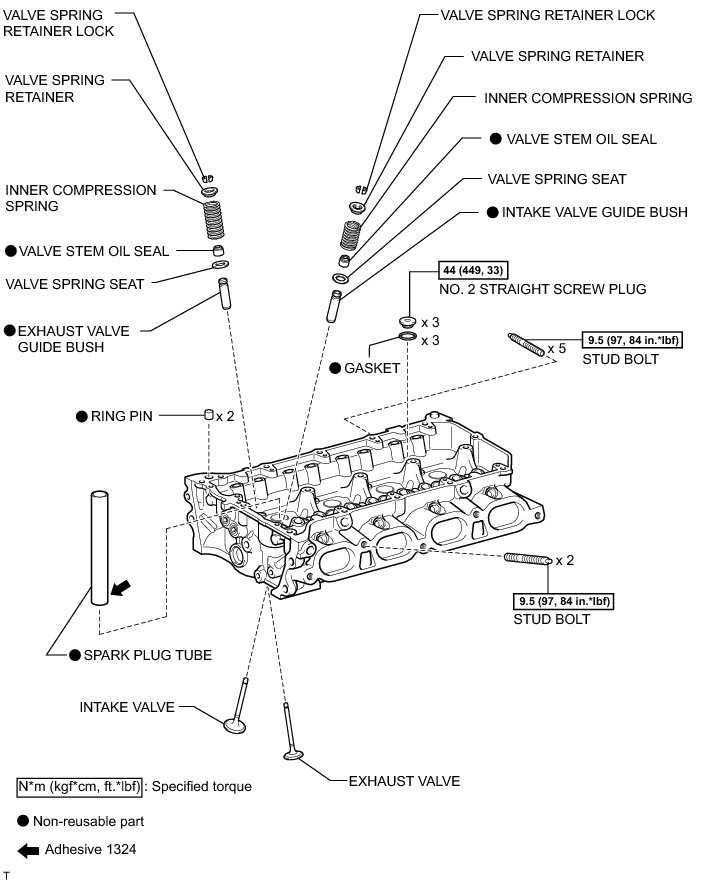 VALVE SPRING RETAINER LOCK

VALVE SPRING RETAINER

INNER COMPRESSION SPRING

● VALVE STEM OIL SEAL

VALVE SPRING SEAT

● EXHAUST VALVE GUIDE BUSH

VALVE SPRING RETAINER LOCK

VALVE SPRING RETAINER

INNER COMPRESSION SPRING

● VALVE STEM OIL SEAL

VALVE SPRING SEAT

● INTAKE VALVE GUIDE BUSH

44 (449, 33)

NO. 2 STRAIGHT SCREW PLUG

x 3

x 3

● GASKET

x 5

9.5 (97, 84 in.*lbf)

STUD BOLT

● RING PIN

x 2

x 2

9.5 (97, 84 in.*lbf)

STUD BOLT

● SPARK PLUG TUBE

INTAKE VALVE

EXHAUST VALVE

N*m (kgf*cm, ft.*lbf) : Specified torque

● Non-reusable part

Adhesive 1324

T