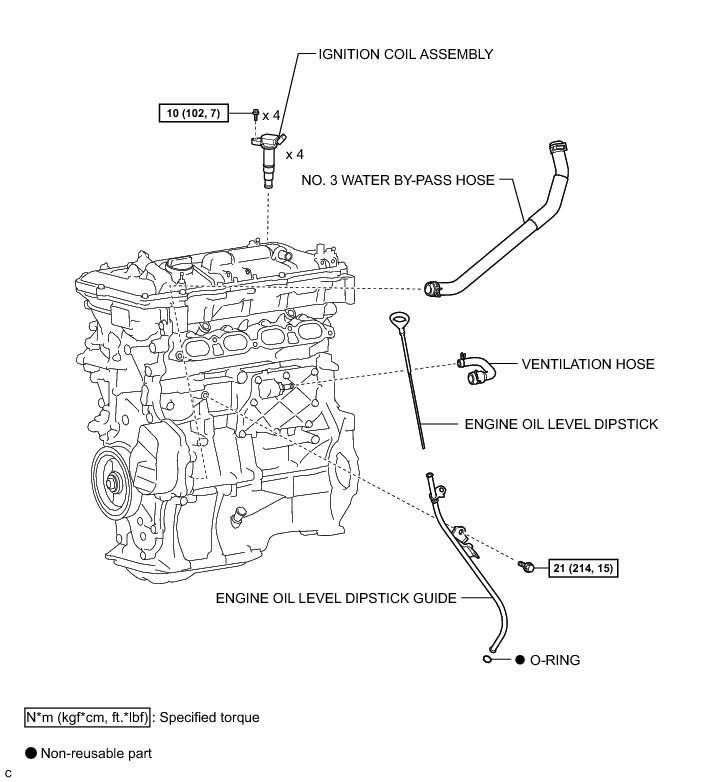 IGNITION COIL ASSEMBLY

10 (102, 7)

x 4

x 4

NO. 3 WATER BY-PASS HOSE

VENTILATION HOSE

ENGINE OIL LEVEL DIPSTICK

21 (214, 15)

ENGINE OIL LEVEL DIPSTICK GUIDE

● O-RING

N*m (kgf*cm, ft.*lbf) : Specified torque

● Non-reusable part

C